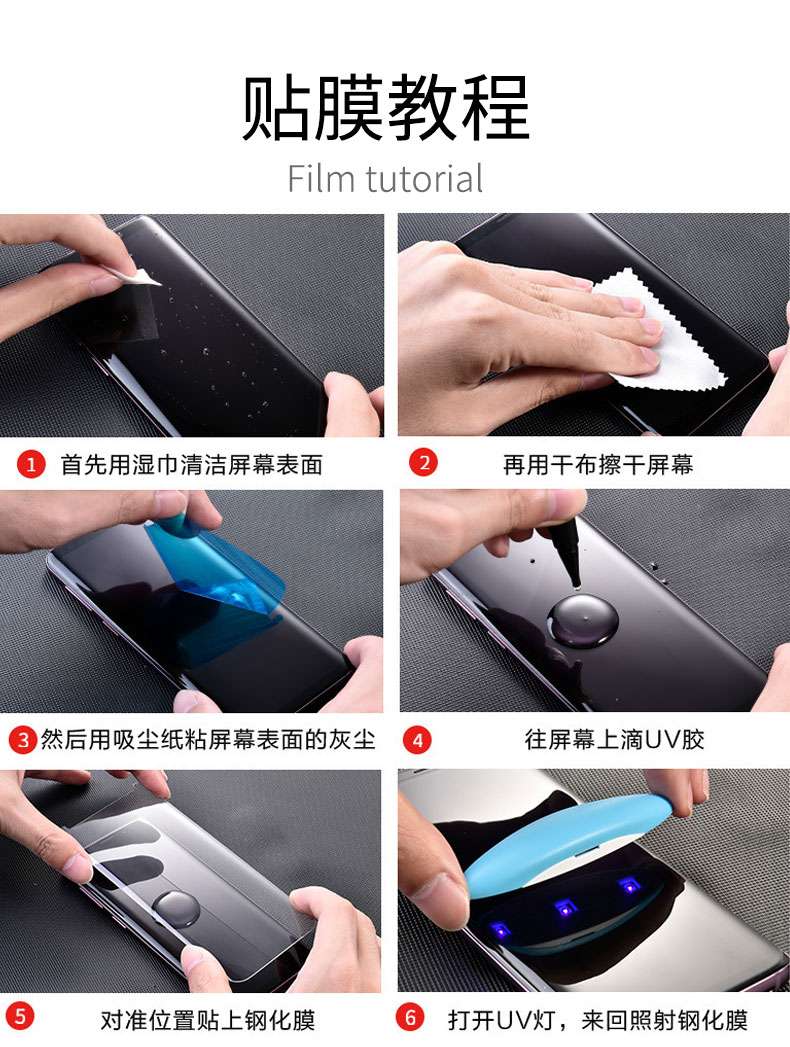 贴膜教程

Film tutorial

1 首先用湿巾清洁屏幕表面

2 再用干布擦干屏幕

3 然后用吸尘纸粘屏幕表面的灰尘

4 往屏幕上滴UV胶

5 对准位置贴上钢化膜

6 打开UV灯，来回照射钢化膜