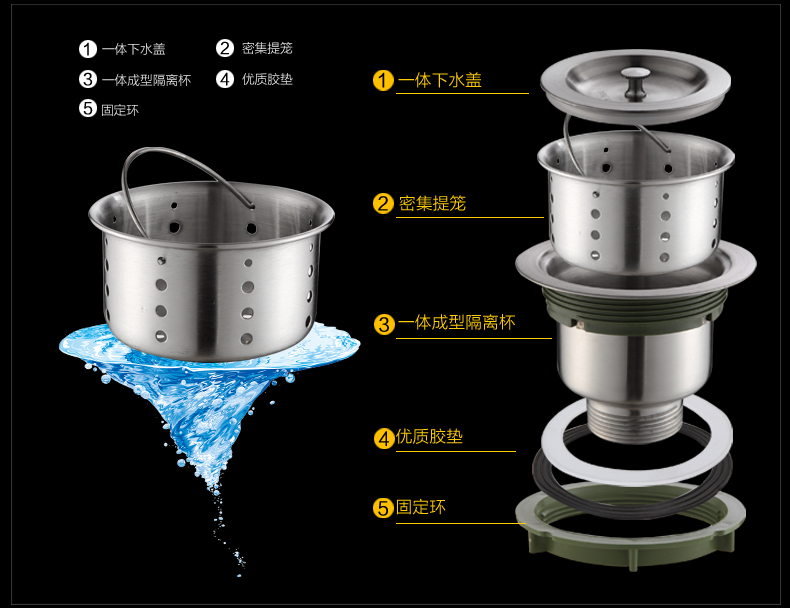 1 一体下水盖
2 密集提笼
3 一体成型隔离杯
4 优质胶垫
5 固定环

1 一体下水盖

2 密集提笼

3 一体成型隔离杯

4 优质胶垫

5 固定环