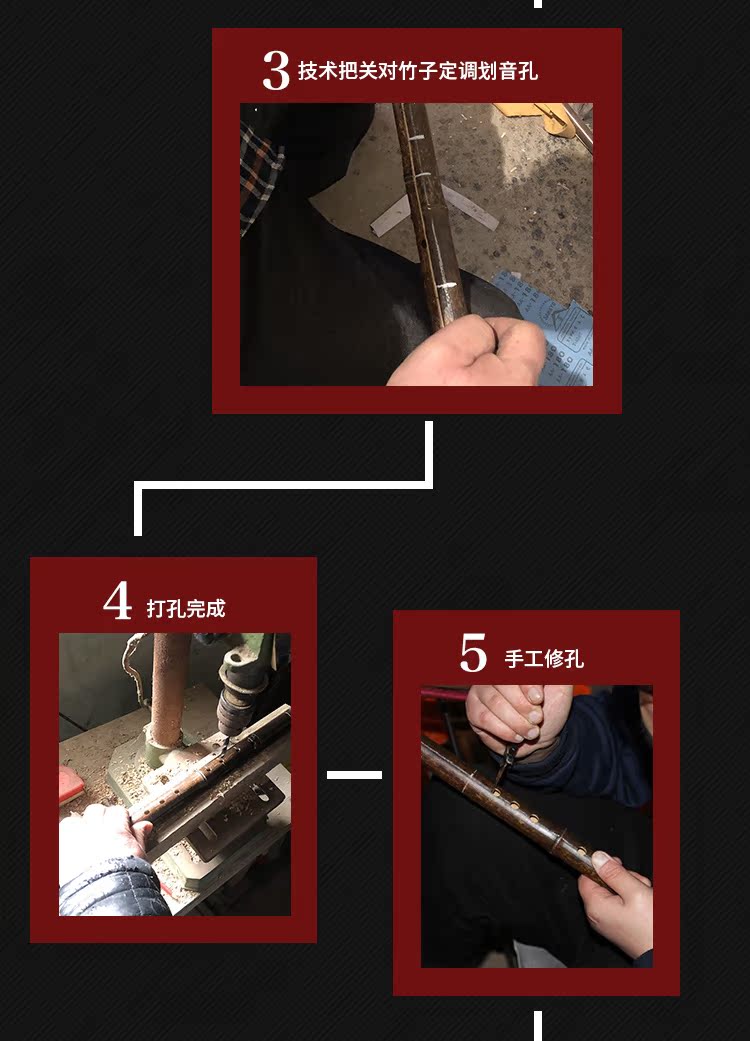 3 技术把关对竹子定调划音孔

4 打孔完成

5 手工修孔