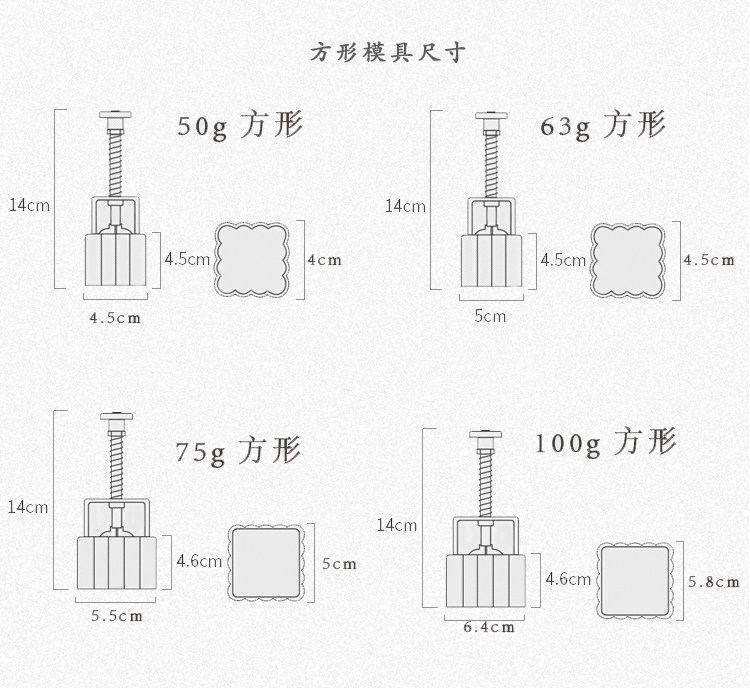 方形模具尺寸

50g 方形

14cm

4.5cm

4cm

4.5cm

63g 方形

14cm

4.5cm

4.5cm

5cm

75g 方形

14cm

4.6cm

5cm

5.5cm

100g 方形

14cm

4.6cm

5.8cm

6.4cm