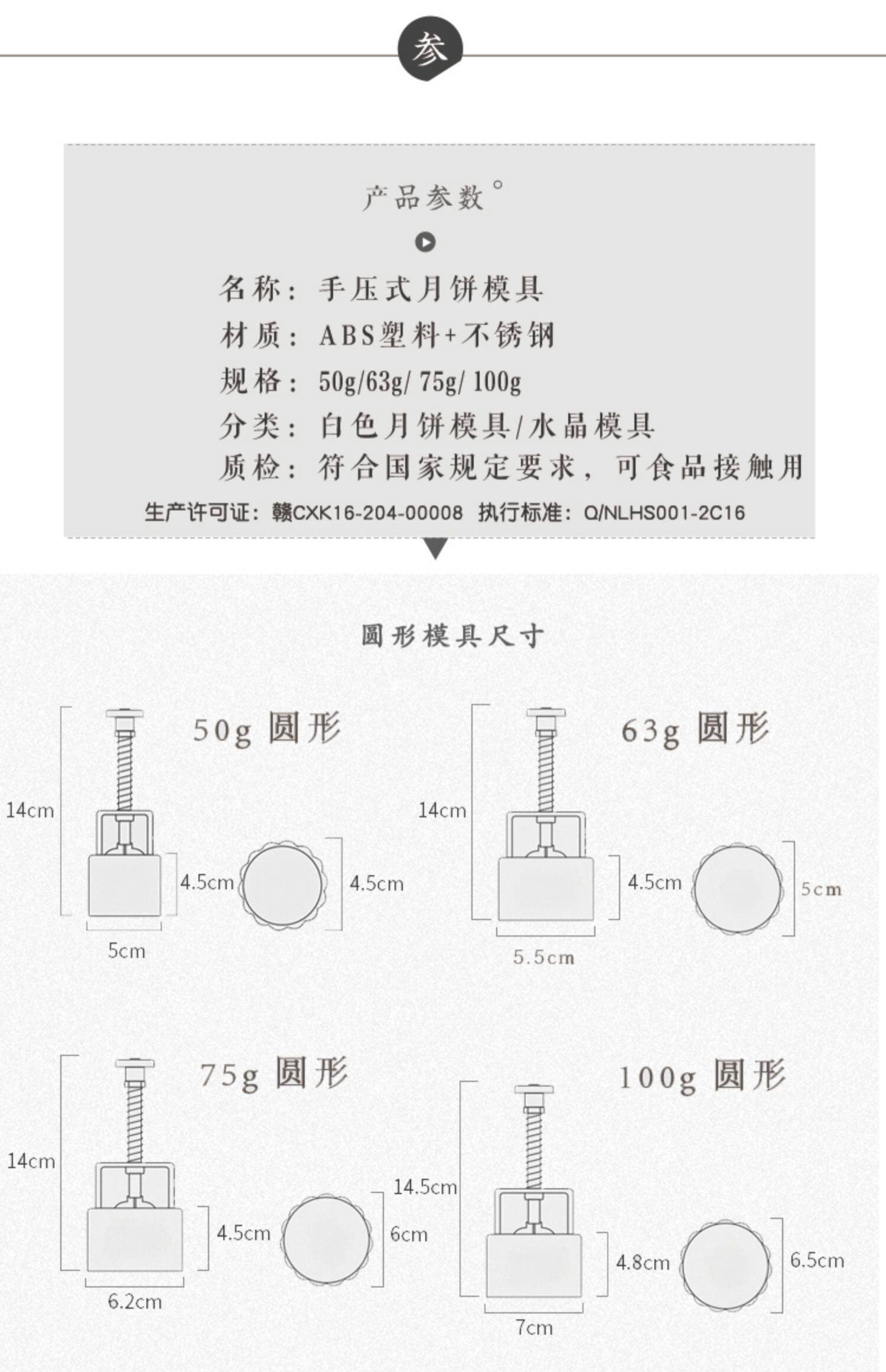 参

产品参数°

名称：手压式月饼模具
材质：ABS塑料+不锈钢
规格：50g/63g/ 75g/ 100g
分类：白色月饼模具/水晶模具
质检：符合国家规定要求，可食品接触用
生产许可证：赣CXK16-204-00008 执行标准：Q/NLHS001-2C16

圆形模具尺寸

50g 圆形
14cm
4.5cm
4.5cm
5cm

63g 圆形
14cm
4.5cm
5cm
5.5cm

75g 圆形
14cm
4.5cm
6cm
6.2cm

100g 圆形
14.5cm
4.8cm
6.5cm
7cm