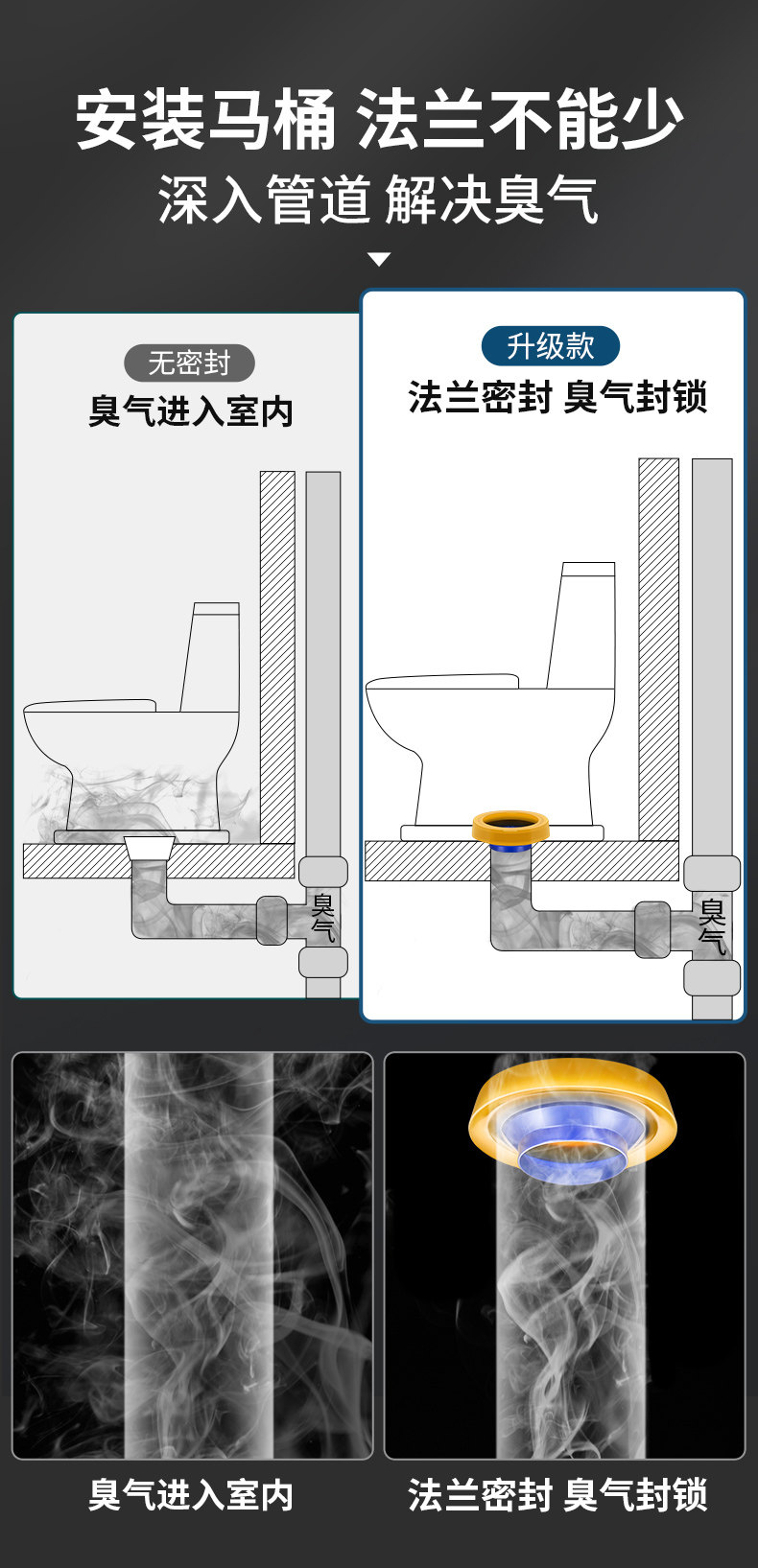 安装马桶 法兰不能少

深入管道 解决臭气

无密封

臭气进入室内

臭气

升级款

法兰密封 臭气封锁

臭气

臭气进入室内

法兰密封 臭气封锁