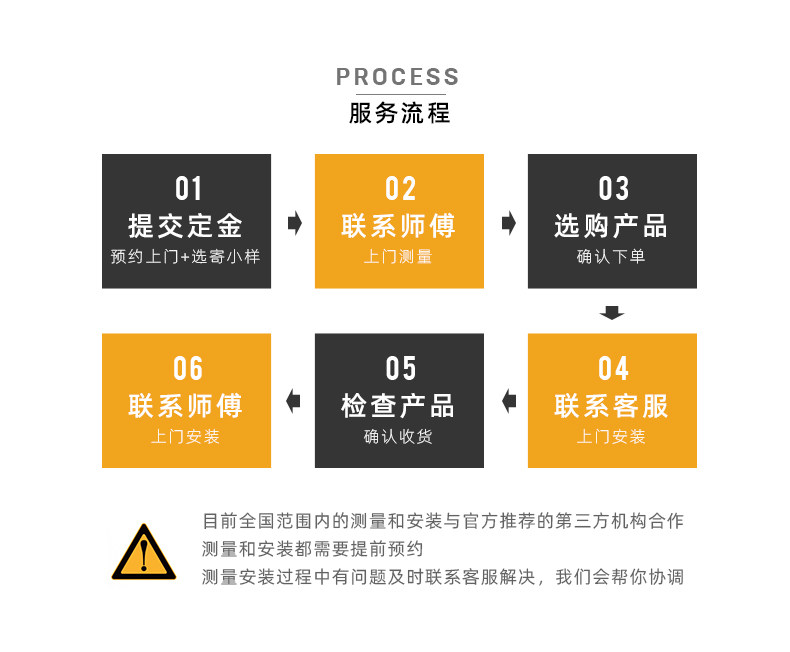 PROCESS
服务流程

01
提交定金
预约上门+选寄小样

02
联系师傅
上门测量

03
选购产品
确认下单

04
联系客服
上门安装

05
检查产品
确认收货

06
联系师傅
上门安装

目前全国范围内的测量和安装与官方推荐的第三方机构合作
测量和安装都需要提前预约
测量安装过程中有问题及时联系客服解决，我们会帮你协调