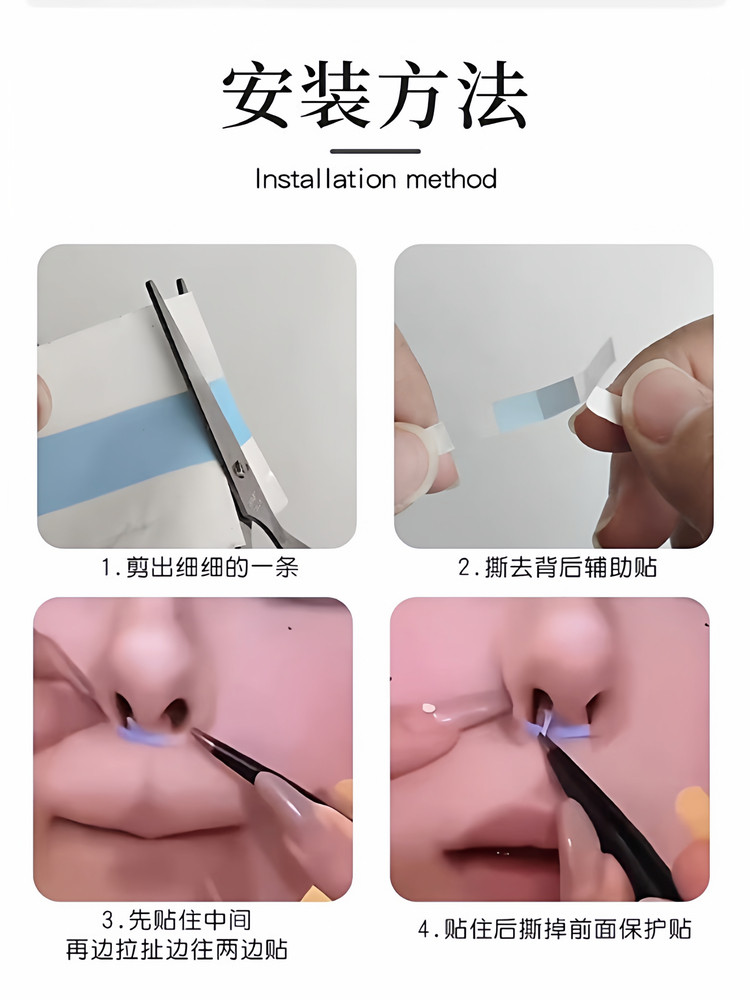 安装方法

Installation method

1.剪出细细的一条

2.撕去背后辅助贴

3.先贴住中间
再边拉扯边往两边贴

4.贴住后撕掉前面保护贴