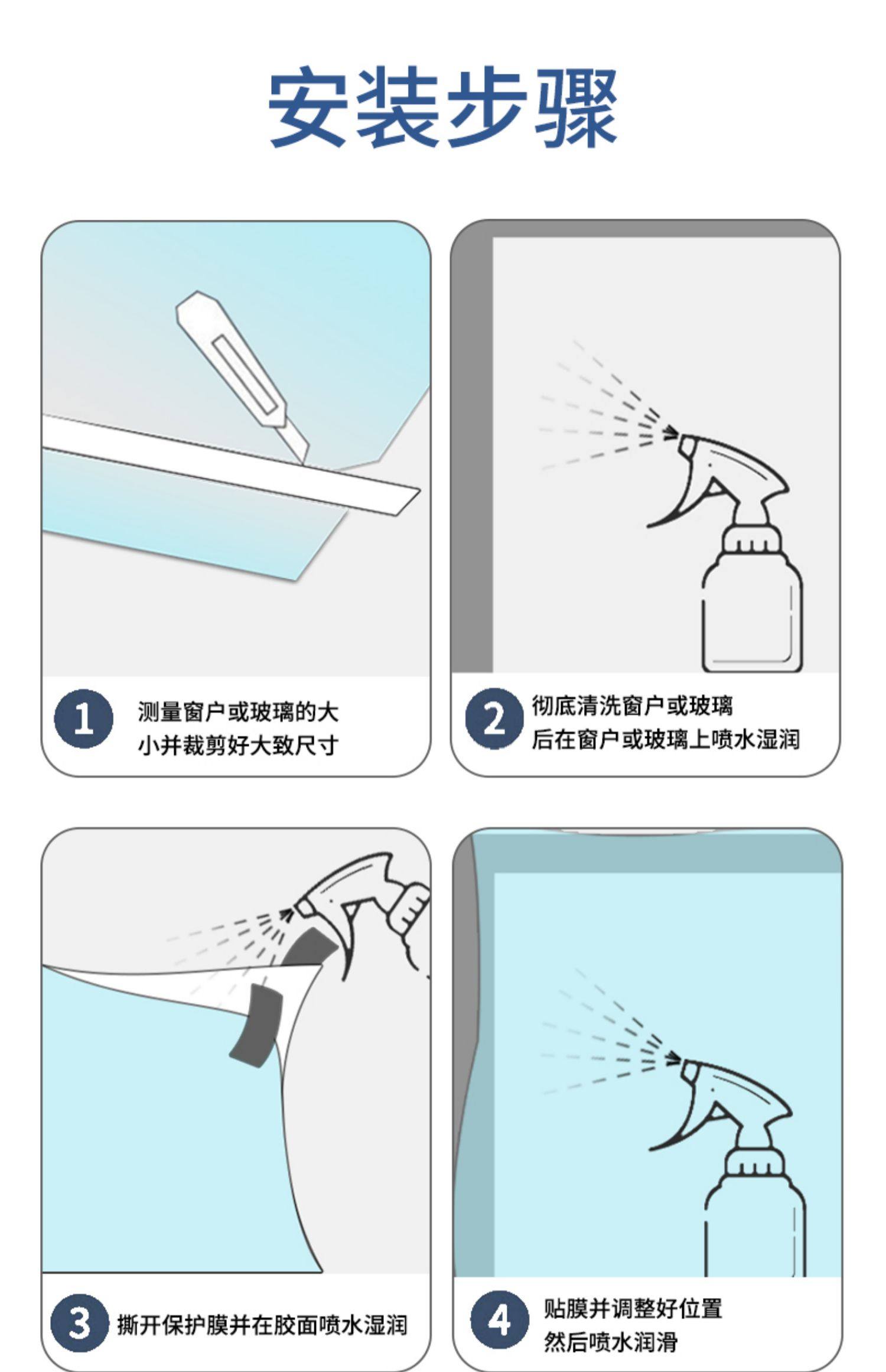 安装步骤

1 测量窗户或玻璃的大小并裁剪好大致尺寸

2 彻底清洗窗户或玻璃后在窗户或玻璃上喷水湿润

3 撕开保护膜并在胶面喷水湿润

4 贴膜并调整好位置然后喷水润滑