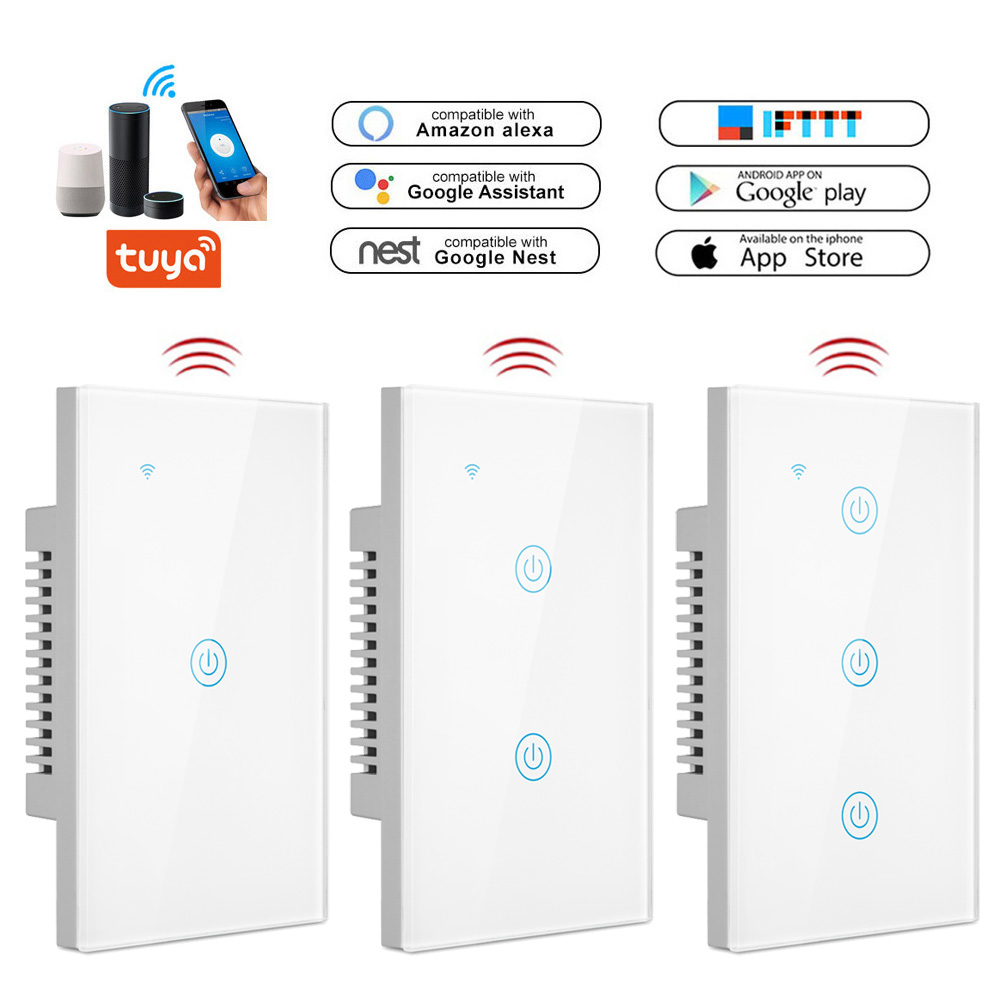 tuya

compatible with
Amazon alexa

compatible with
Google Assistant

nest compatible with
Google Nest

IFTTT

ANDROID APP ON
Google play

Available on the iphone
App Store