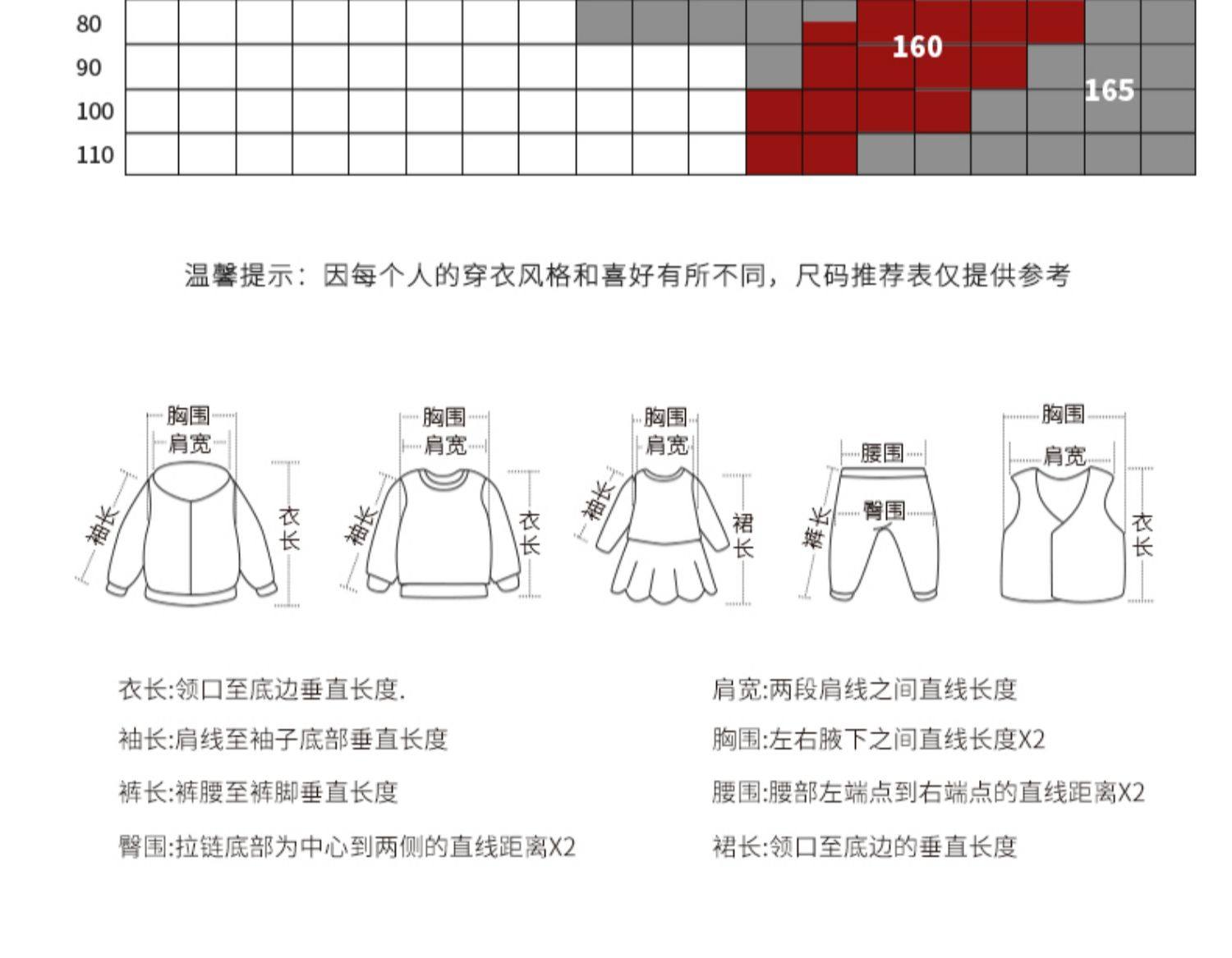 80
90
100
110
160
165

温馨提示：因每个人的穿衣风格和喜好有所不同，尺码推荐表仅提供参考

胸围
肩宽
袖长
衣长

胸围
肩宽
袖长
衣长

胸围
肩宽
袖长
裙长

腰围
臀围
裤长

胸围
肩宽
衣长

衣长:领口至底边垂直长度.

袖长:肩线至袖子底部垂直长度

裤长:裤腰至裤脚垂直长度

臀围:拉链底部为中心到两侧的直线距离X2

肩宽:两段肩线之间直线长度

胸围:左右腋下之间直线长度X2

腰围:腰部左端点到右端点的直线距离X2

裙长:领口至底边的垂直长度