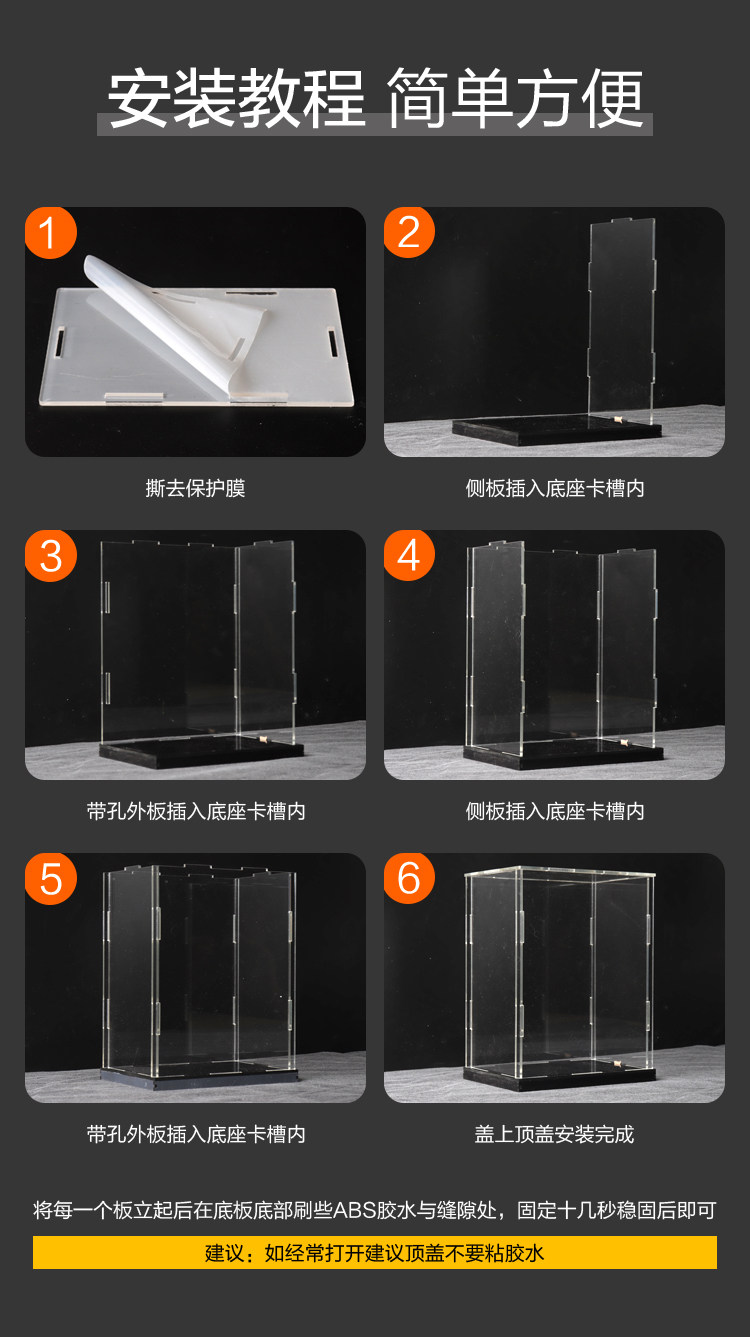 安装教程 简单方便

1
撕去保护膜

2
侧板插入底座卡槽内

3
带孔外板插入底座卡槽内

4
侧板插入底座卡槽内

5
带孔外板插入底座卡槽内

6
盖上顶盖安装完成

将每一个板立起后在底板底部刷些ABS胶水与缝隙处，固定十几秒稳固后即可

建议：如经常打开建议顶盖不要粘胶水