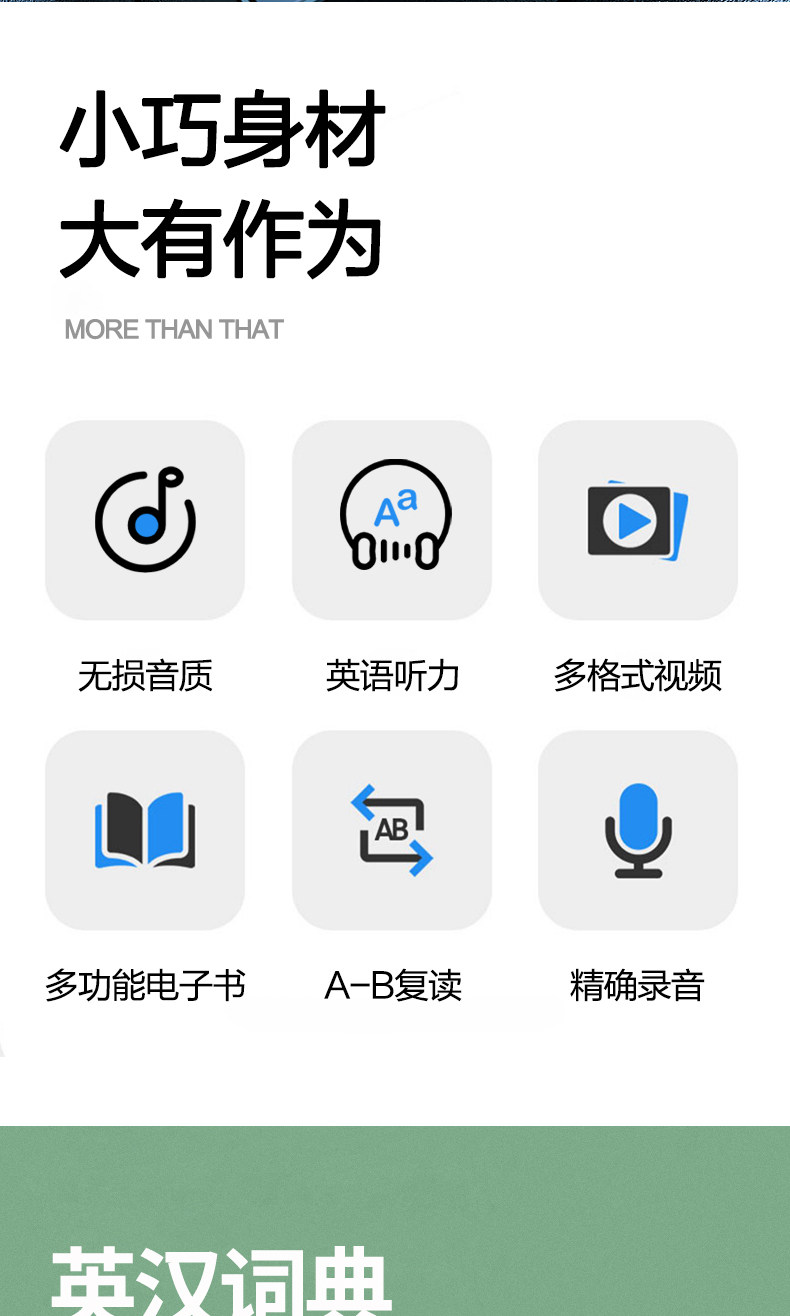 小巧身材
大有作为

MORE THAN THAT

无损音质 英语听力 多格式视频

多功能电子书 A-B复读 精确录音

英汉词典