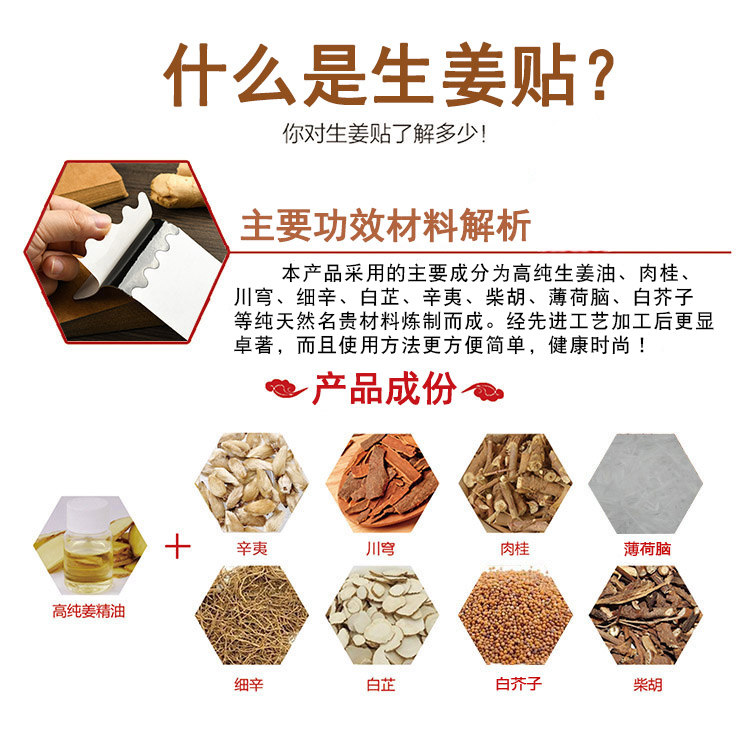 什么是生姜贴？

你对生姜贴了解多少！

主要功效材料解析

本产品采用的主要成分为高纯生姜油、肉桂、川穹、细辛、白芷、辛夷、柴胡、薄荷脑、白芥子等纯天然名贵材料炼制而成。经先进工艺加工后更显卓著，而且使用方法更方便简单，健康时尚！

产品成份

高纯姜精油

+

辛夷

川穹

肉桂

薄荷脑

细辛

白芷

白芥子

柴胡