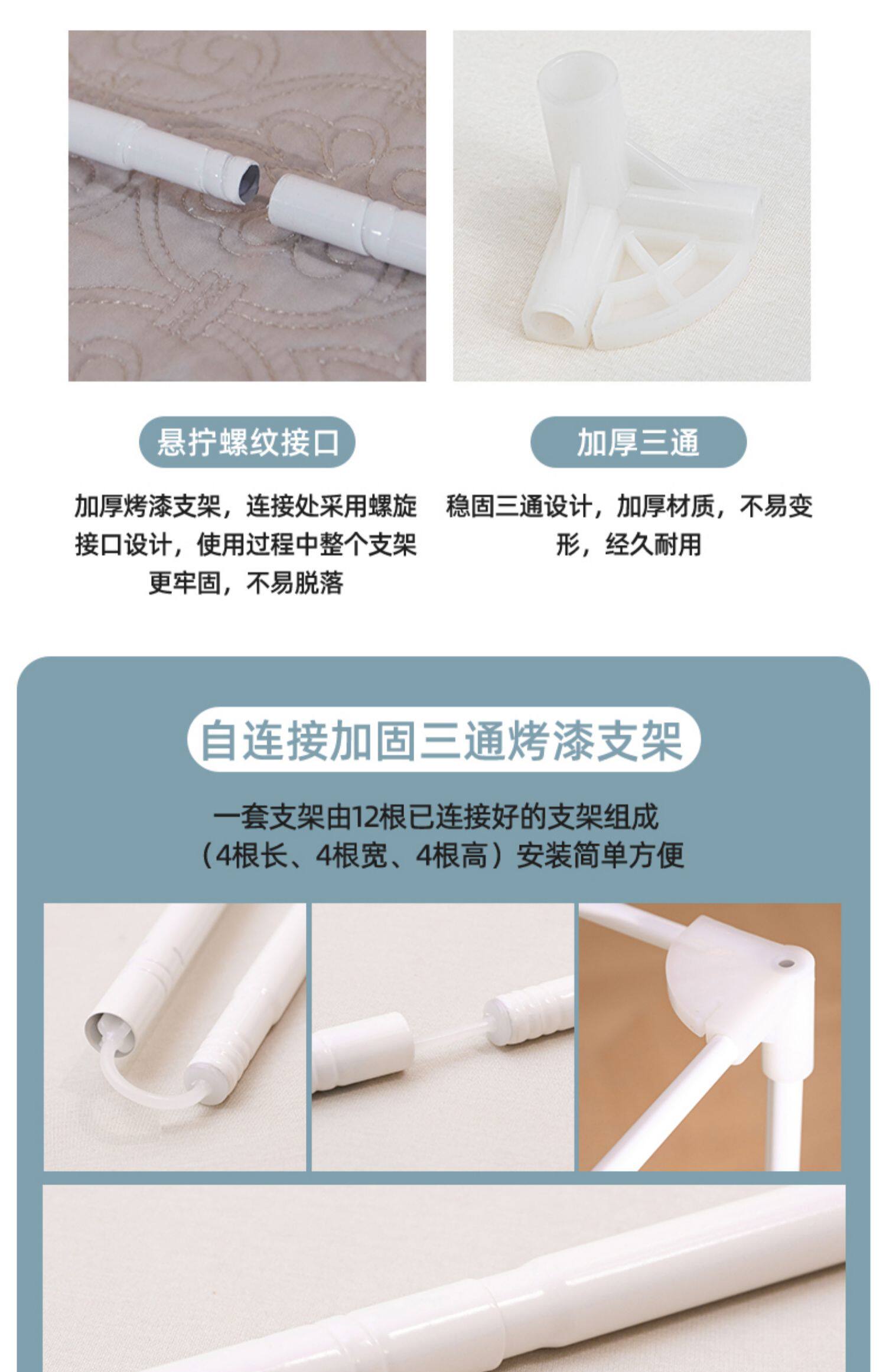 悬拧螺纹接口

加厚烤漆支架，连接处采用螺旋接口设计，使用过程中整个支架更牢固，不易脱落

加厚三通

稳固三通设计，加厚材质，不易变形，经久耐用

自连接加固三通烤漆支架

一套支架由12根已连接好的支架组成
（4根长、4根宽、4根高）安装简单方便