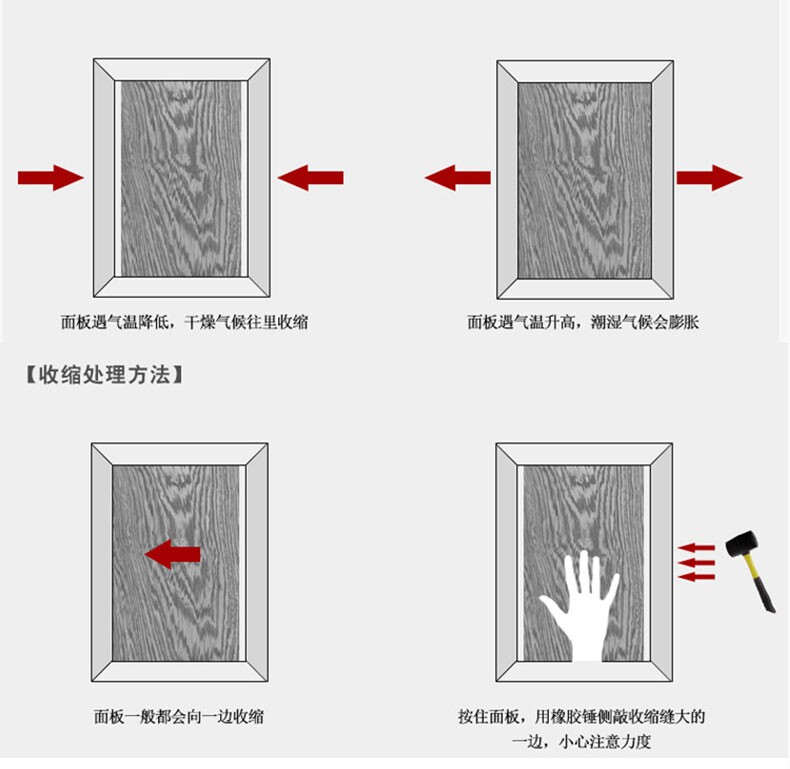 面板遇气温降低，干燥气候往里收缩

面板遇气温升高，潮湿气候会膨胀

【收缩处理方法】

面板一般都会向一边收缩

按住面板，用橡胶锤侧敲收缩缝大的一边，小心注意力度