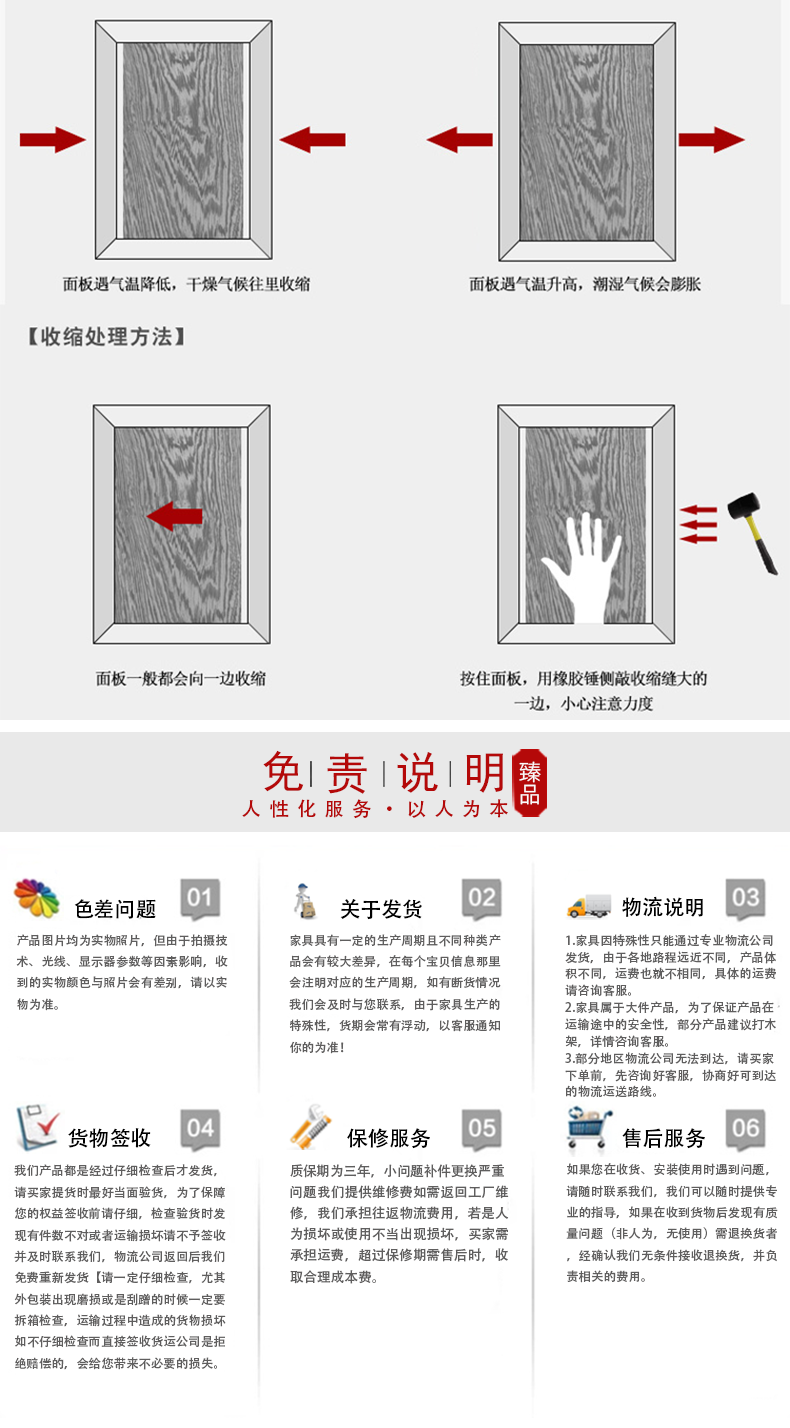 面板遇气温降低，干燥气候往里收缩

面板遇气温升高，潮湿气候会膨胀

【收缩处理方法】

面板一般都会向一边收缩

按住面板，用橡胶锤侧敲收缩缝大的一边，小心注意力度

免 责 说 明 臻品

人性化服务·以人为本

色差问题 01

产品图片均为实物照片，但由于拍摄技术、光线、显示器参数等因素影响，收到的实物颜色与照片会有差别，请以实物为准。

关于发货 02

家具具有一定的生产周期且不同种类产品会有较大差异，在每个宝贝信息那里会注明对应的生产周期，如有断货情况我们会及时与您联系，由于家具生产的特殊性，货期会常有浮动，以客服通知你的为准！

物流说明 03

1.家具因特殊性只能通过专业物流公司发货，由于各地路程远近不同，产品体积不同，运费也就不相同，具体的运费请咨询客服。
2.家具属于大件产品，为了保证产品在运输途中的安全性，部分产品建议打木架，详情咨询客服。
3.部分地区物流公司无法到达，请买家下单前，先咨询好客服，协商好可到达的物流运送路线。

货物签收 04

我们产品都是经过仔细检查后才发货，请买家提货时最好当面验货，为了保障您的权益签收前请仔细，检查验货时发现有件数不对或者运输损坏请不予签收并及时联系我们，物流公司返回后我们免费重新发货【请一定仔细检查，尤其外包装出现磨损或是刮蹭的时候一定要拆箱检查，运输过程中造成的货物损坏如不仔细检查而直接签收货运公司是拒绝赔偿的，会给您带来不必要的损失。

保修服务 05

质保期为三年，小问题补件更换严重问题我们提供维修费如需返回工厂维修，我们承担往返物流费用，若是人为损坏或使用不当出现损坏，买家需承担运费，超过保修期需售后时，收取合理成本费。

售后服务 06

如果您在收货、安装使用时遇到问题，请随时联系我们，我们可以随时提供专业的指导，如果在收到货物后发现有质量问题（非人为，无使用）需退换货者，经确认我们无条件接收退换货，并负责相关的费用。