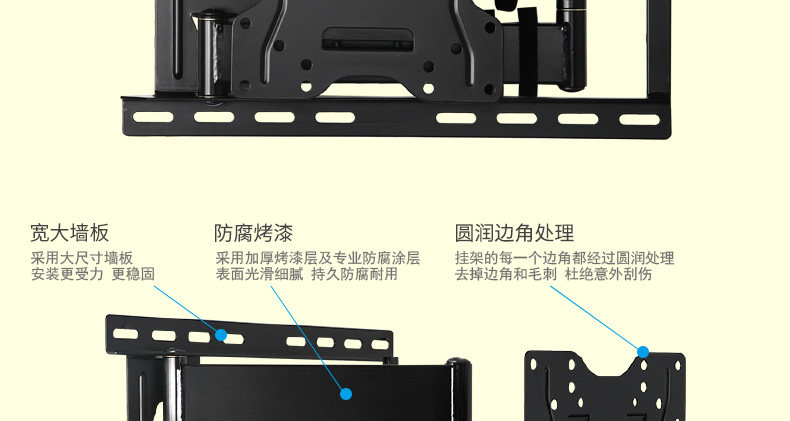 宽大墙板

采用大尺寸墙板
安装更受力 更稳固

防腐烤漆

采用加厚烤漆层及专业防腐涂层
表面光滑细腻 持久防腐耐用

圆润边角处理

挂架的每一个边角都经过圆润处理
去掉边角和毛刺 杜绝意外刮伤