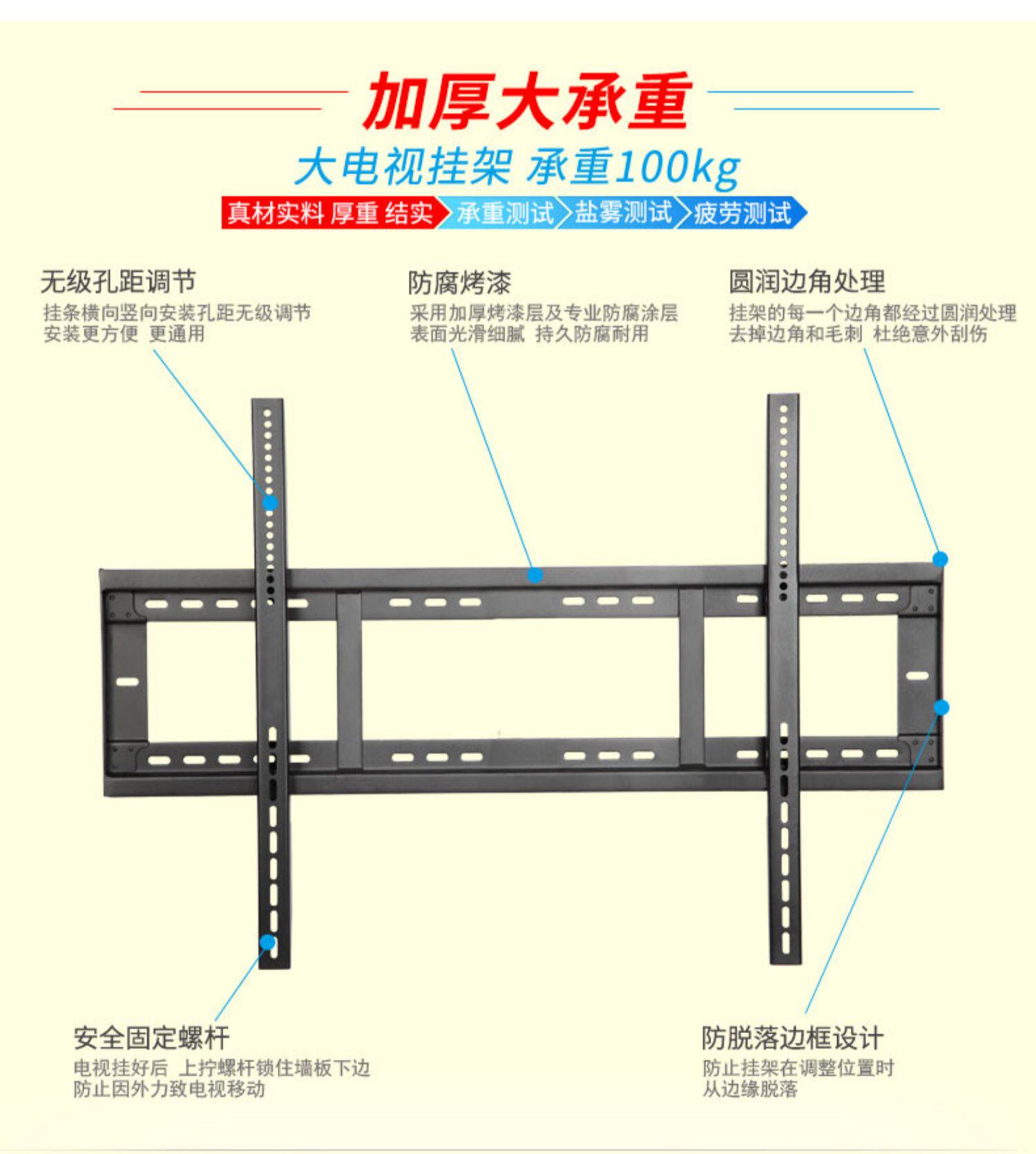 加厚大承重

大电视挂架 承重100kg

真材实料 厚重 结实 承重测试 盐雾测试 疲劳测试

无级孔距调节
挂条横向竖向安装孔距无级调节
安装更方便 更通用

防腐烤漆
采用加厚烤漆层及专业防腐涂层
表面光滑细腻 持久防腐耐用

圆润边角处理
挂架的每一个边角都经过圆润处理
去掉边角和毛刺 杜绝意外刮伤

安全固定螺杆
电视挂好后 上拧螺杆锁住墙板下边
防止因外力致电视移动

防脱落边框设计
防止挂架在调整位置时
从边缘脱落