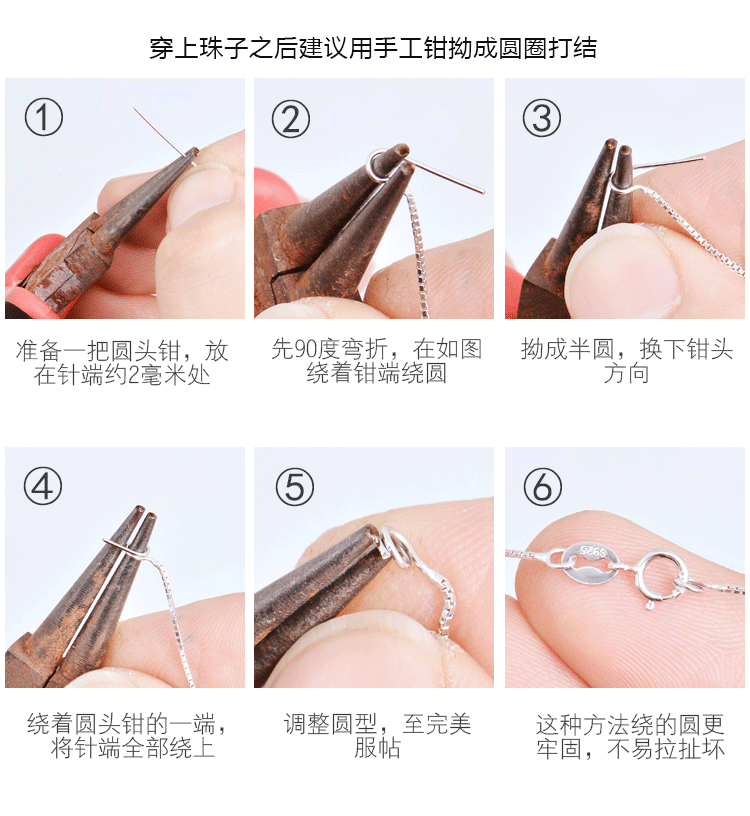 穿上珠子之后建议用手工钳拗成圆圈打结

①

准备一把圆头钳，放在针端约2毫米处

②

先90度弯折，在如图绕着钳端绕圆

③

拗成半圆，换下钳头方向

④

绕着圆头钳的一端，将针端全部绕上

⑤

调整圆型，至完美服帖

⑥

S925

这种方法绕的圆更牢固，不易拉扯坏