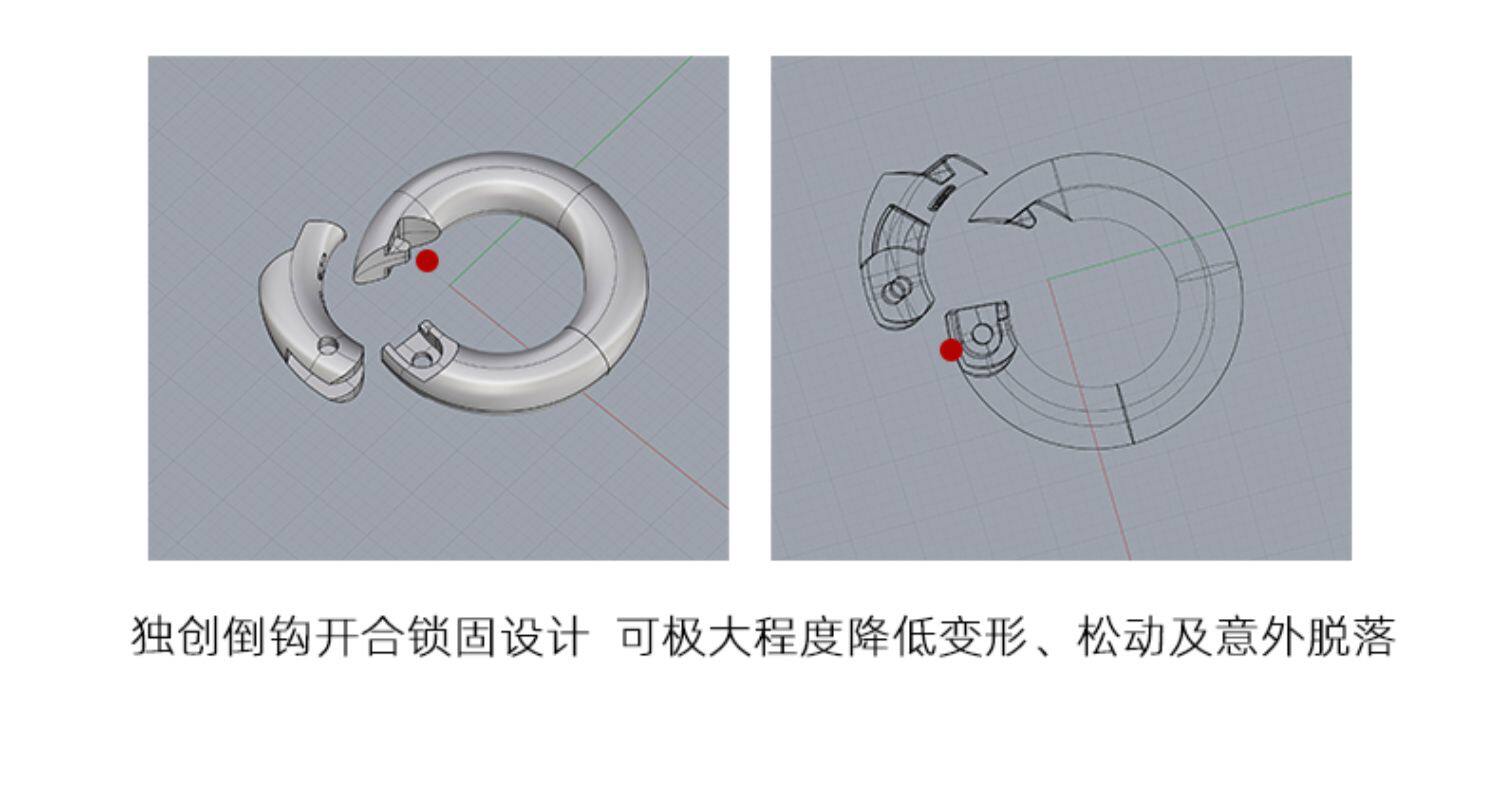 独创倒钩开合锁固设计 可极大程度降低变形、松动及意外脱落