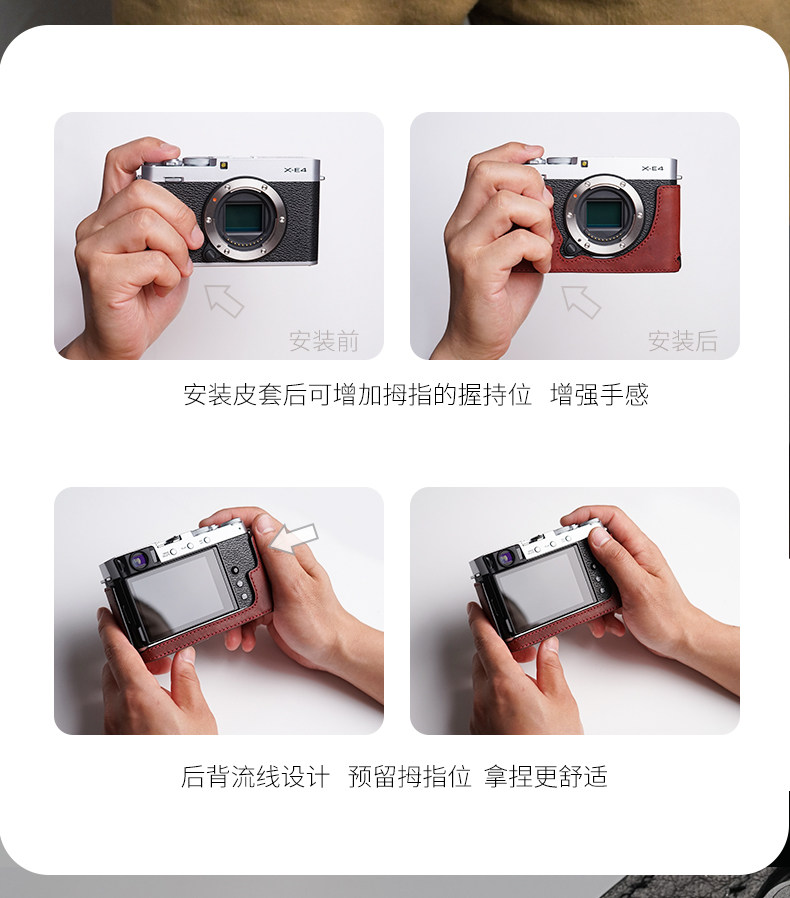 X-E4

安装前

X-E4

安装后

安装皮套后可增加拇指的握持位 增强手感

后背流线设计 预留拇指位 拿捏更舒适