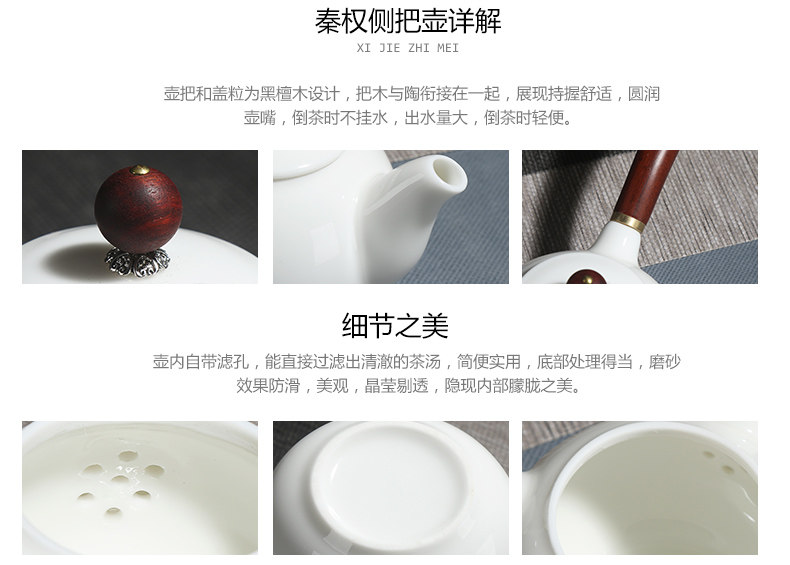 秦权侧把壶详解
XI JIE ZHI MEI

壶把和盖粒为黑檀木设计，把木与陶衔接在一起，展现持握舒适，圆润壶嘴，倒茶时不挂水，出水量大，倒茶时轻便。

细节之美

壶内自带滤孔，能直接过滤出清澈的茶汤，简便实用，底部处理得当，磨砂效果防滑，美观，晶莹剔透，隐现内部朦胧之美。