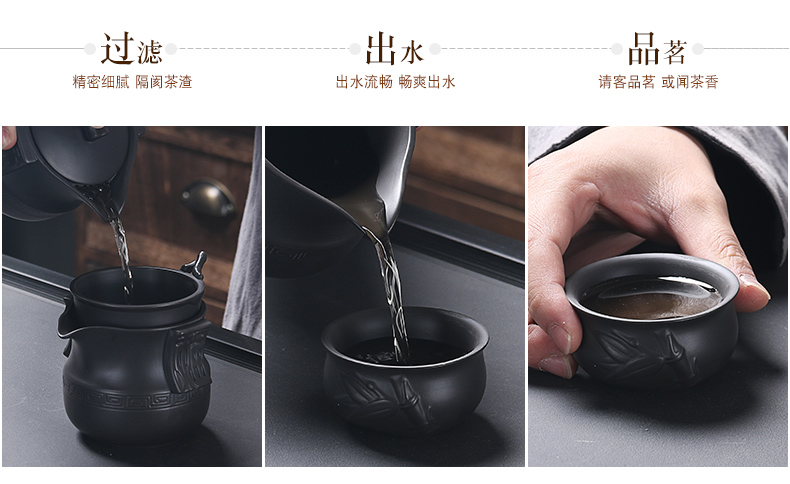 过滤
精密细腻 隔阂茶渣

出水
出水流畅 畅爽出水

品茗
请客品茗 或闻茶香