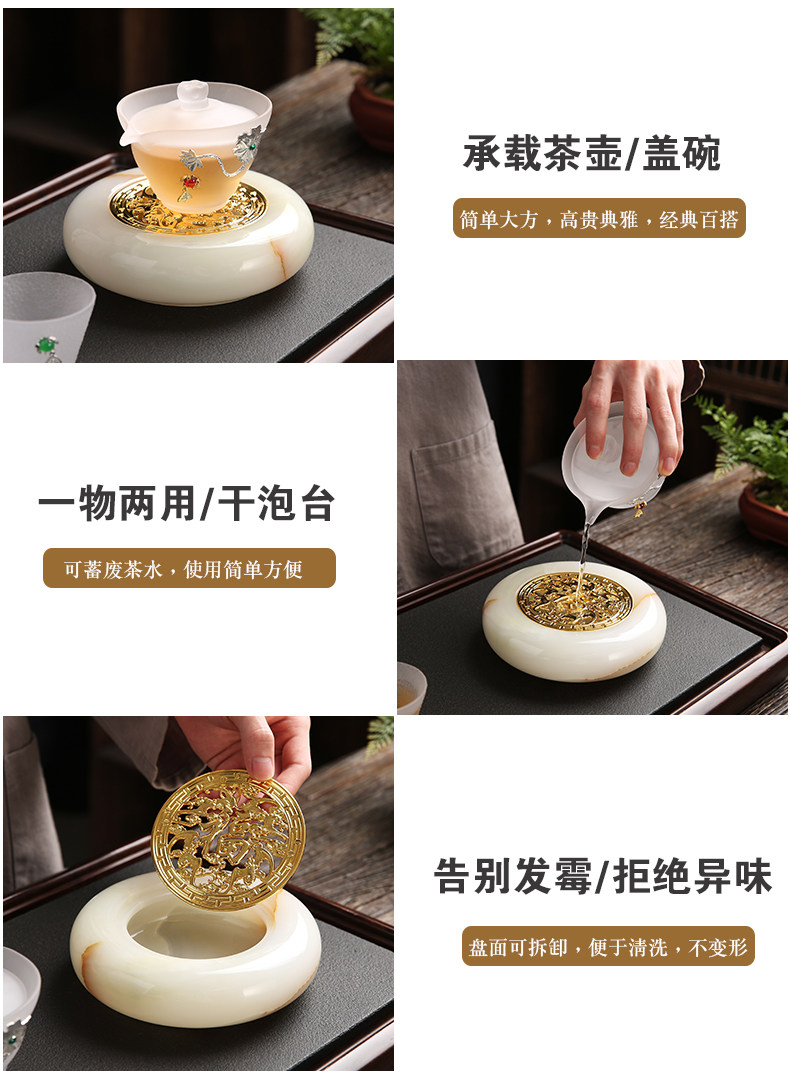 承载茶壶/盖碗

简单大方，高贵典雅，经典百搭

一物两用/干泡台

可蓄废茶水，使用简单方便

告别发霉/拒绝异味

盘面可拆卸，便于清洗，不变形