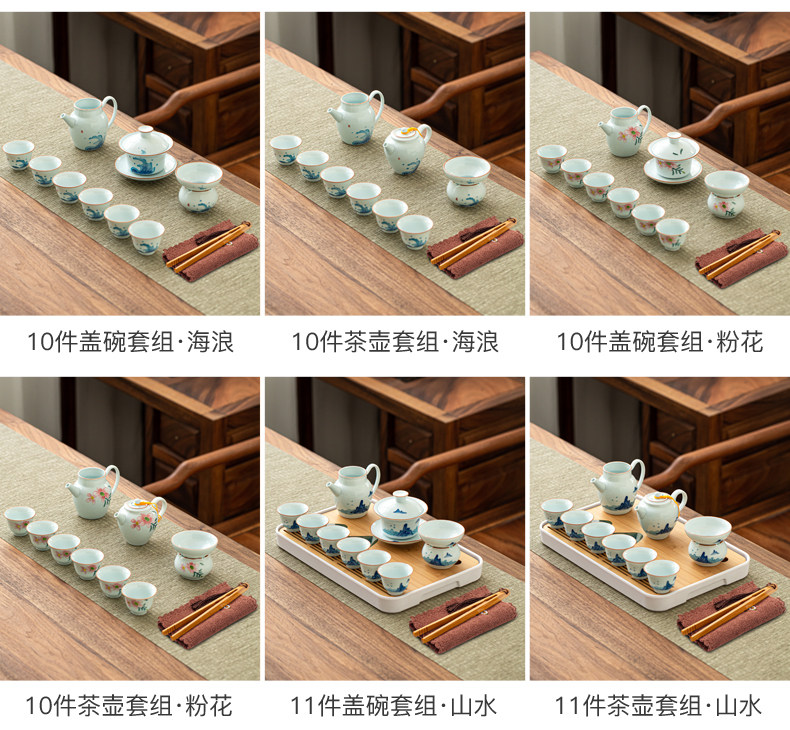 10件盖碗套组·海浪

10件茶壶套组·海浪

10件盖碗套组·粉花

10件茶壶套组·粉花

11件盖碗套组·山水

11件茶壶套组·山水