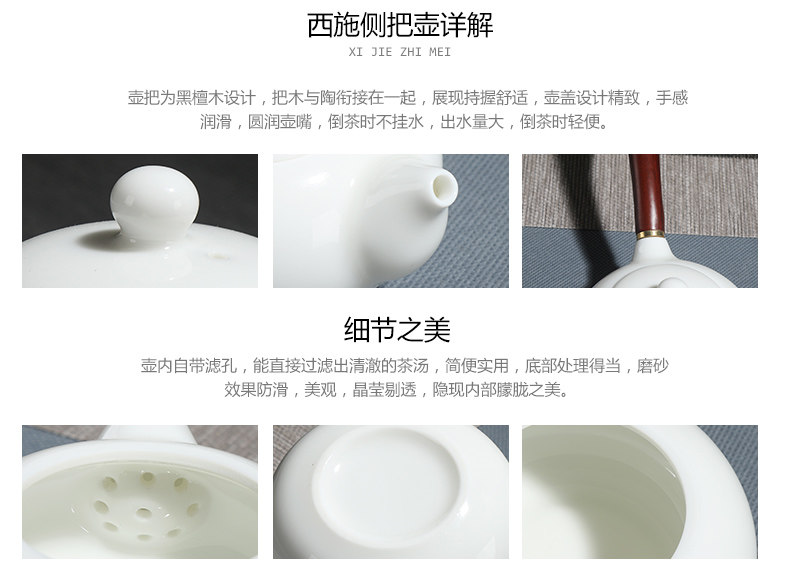 西施侧把壶详解
XI JIE ZHI MEI

壶把为黑檀木设计，把木与陶衔接在一起，展现持握舒适，壶盖设计精致，手感润滑，圆润壶嘴，倒茶时不挂水，出水量大，倒茶时轻便。

细节之美

壶内自带滤孔，能直接过滤出清澈的茶汤，简便实用，底部处理得当，磨砂效果防滑，美观，晶莹剔透，隐现内部朦胧之美。