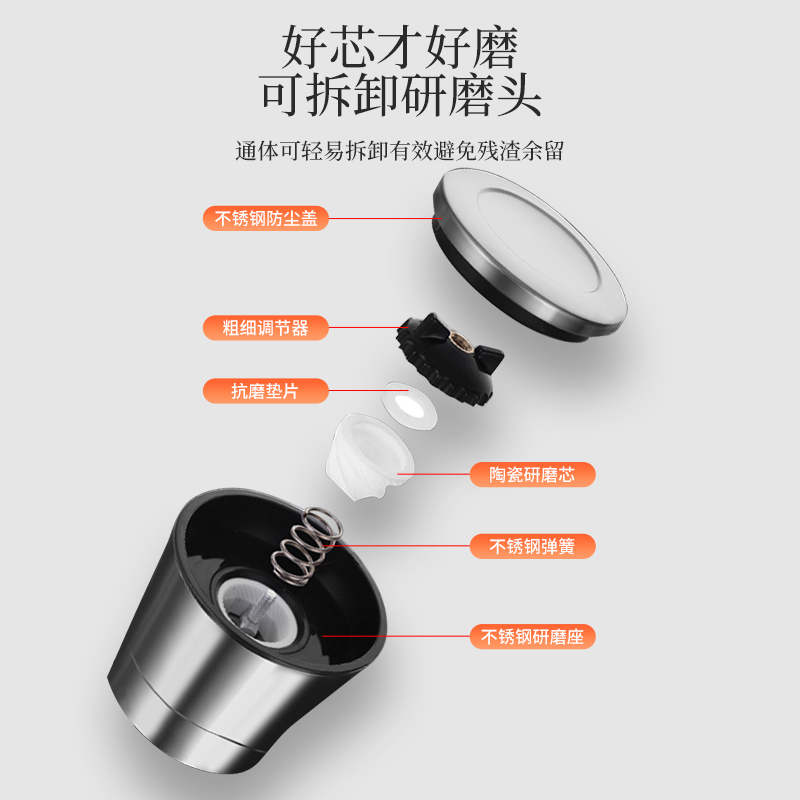 好芯才好磨
可拆卸研磨头

通体可轻易拆卸有效避免残渣余留

不锈钢防尘盖

粗细调节器

抗磨垫片

陶瓷研磨芯

不锈钢弹簧

不锈钢研磨座