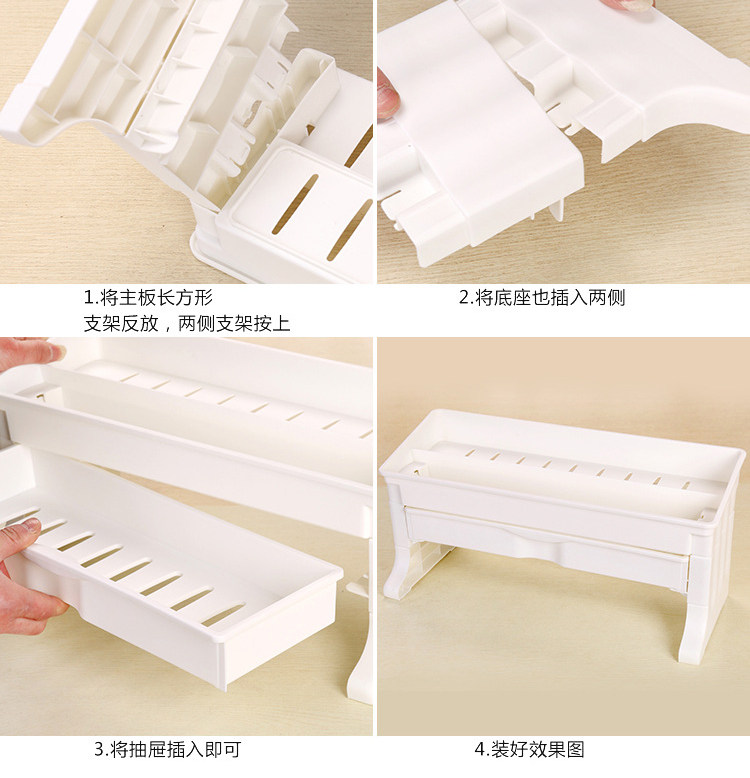 1.将主板长方形
支架反放，两侧支架按上

2.将底座也插入两侧

3.将抽屉插入即可

4.装好效果图