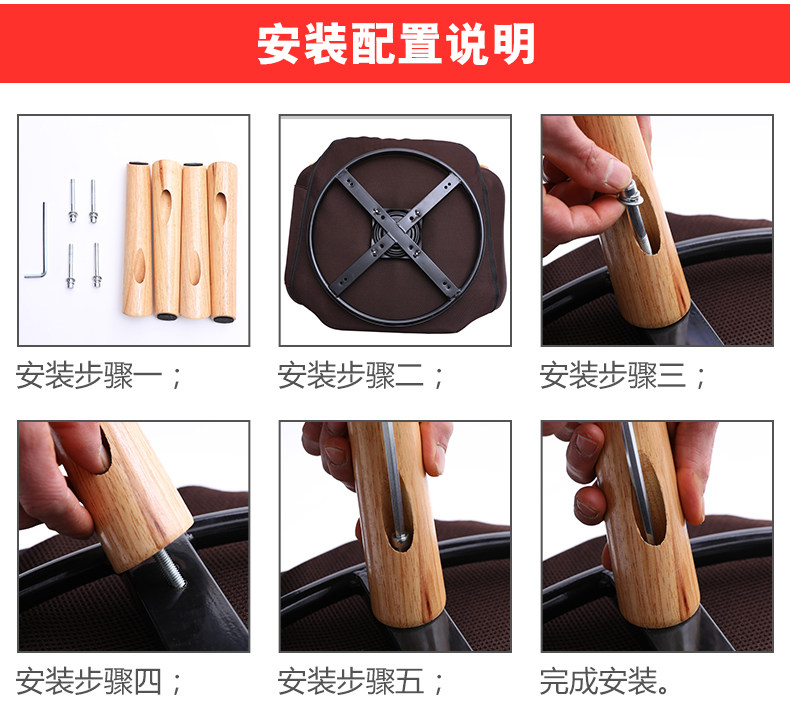 安装配置说明

安装步骤一；

安装步骤二；

安装步骤三；

安装步骤四；

安装步骤五；

完成安装。