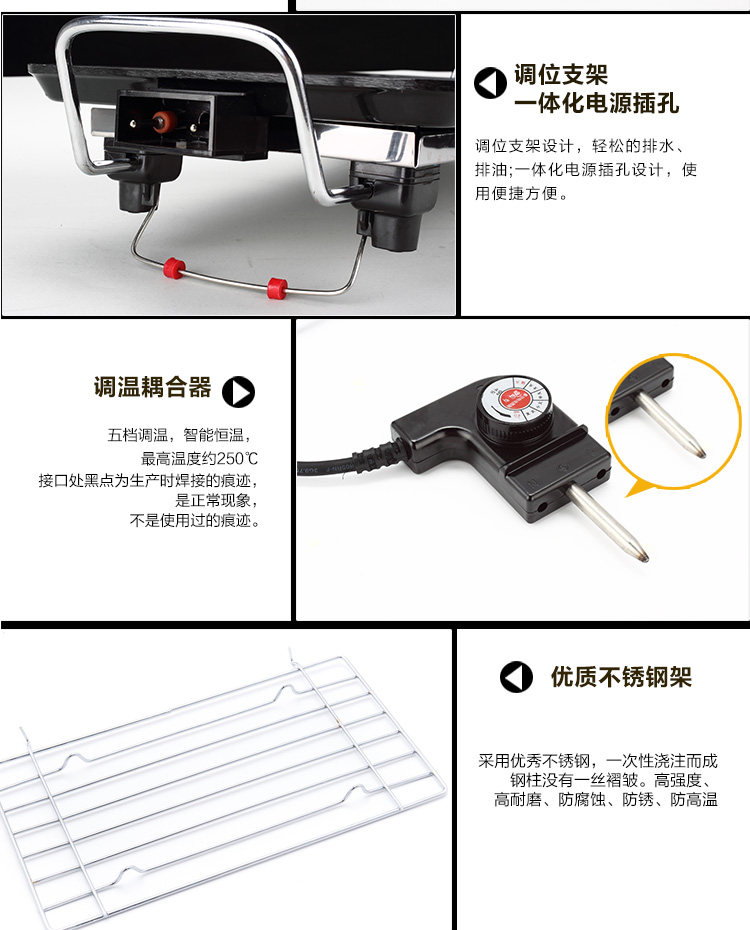 调位支架
一体化电源插孔

调位支架设计，轻松的排水、排油;一体化电源插孔设计，使用便捷方便。

调温耦合器

五档调温，智能恒温，
最高温度约250℃
接口处黑点为生产时焊接的痕迹，
是正常现象，
不是使用过的痕迹。

优质不锈钢架

采用优秀不锈钢，一次性浇注而成
钢柱没有一丝褶皱。高强度、
高耐磨、防腐蚀、防锈、防高温