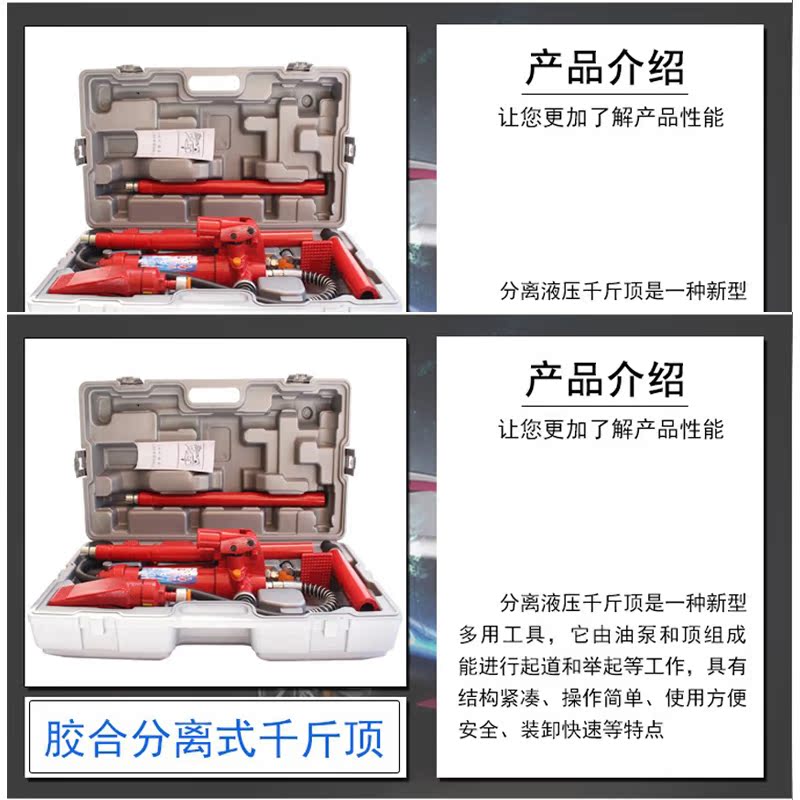 产品介绍
让您更加了解产品性能

分离液压千斤顶是一种新型

产品介绍
让您更加了解产品性能

分离液压千斤顶是一种新型多用工具，它由油泵和顶组成能进行起道和举起等工作，具有结构紧凑、操作简单、使用方便安全、装卸快速等特点

胶合分离式千斤顶