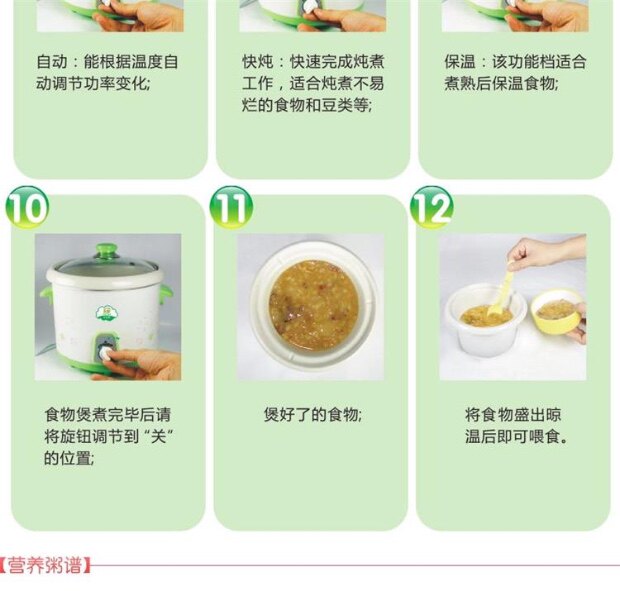 自动：能根据温度自动调节功率变化;

快炖：快速完成炖煮工作，适合炖煮不易烂的食物和豆类等;

保温：该功能档适合煮熟后保温食物;

10

食物煲煮完毕后请将旋钮调节到“关”的位置;

11

煲好了的食物;

12

将食物盛出晾温后即可喂食。

【营养粥谱】