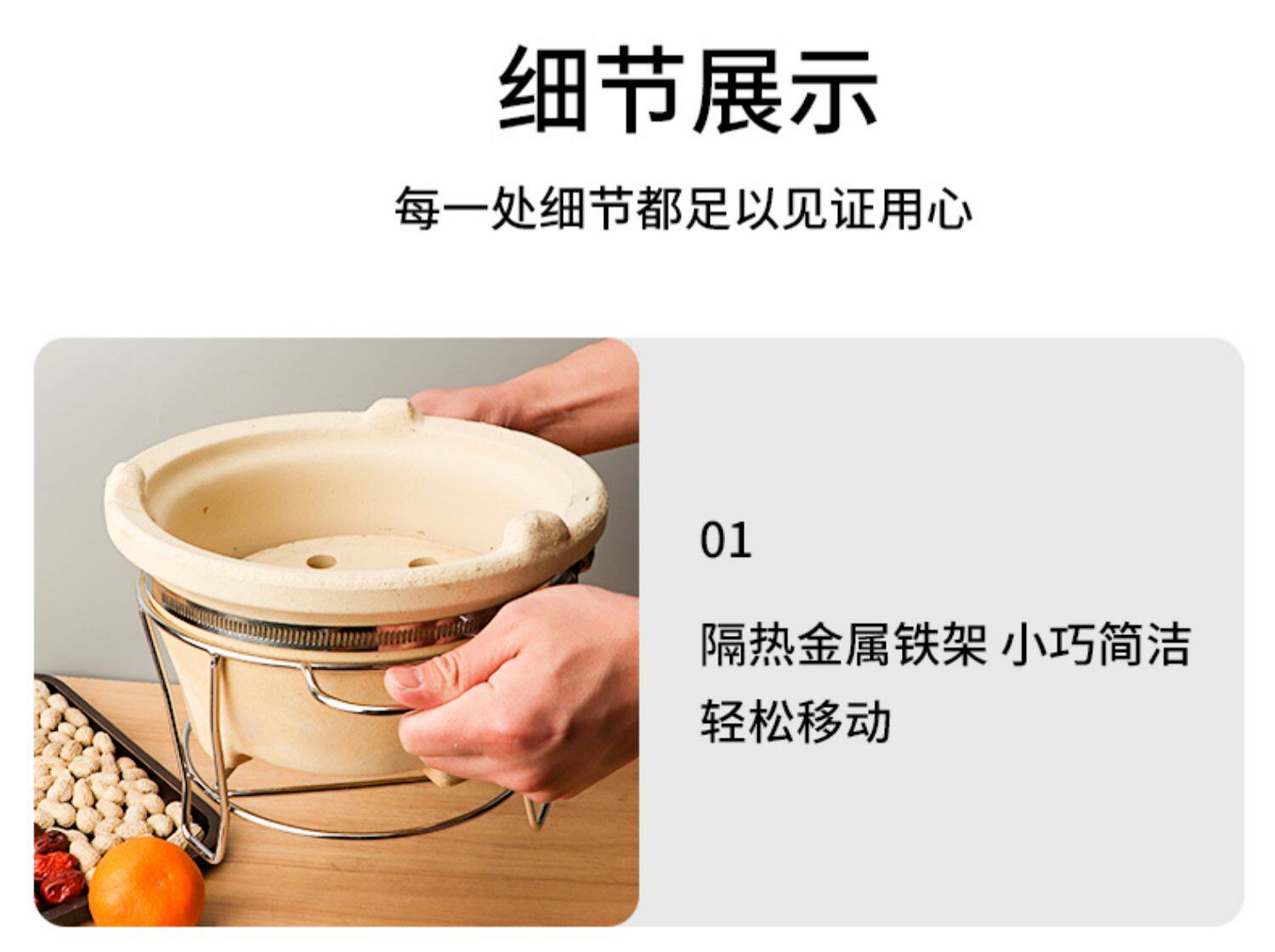 细节展示

每一处细节都足以见证用心

01

隔热金属铁架 小巧简洁 轻松移动