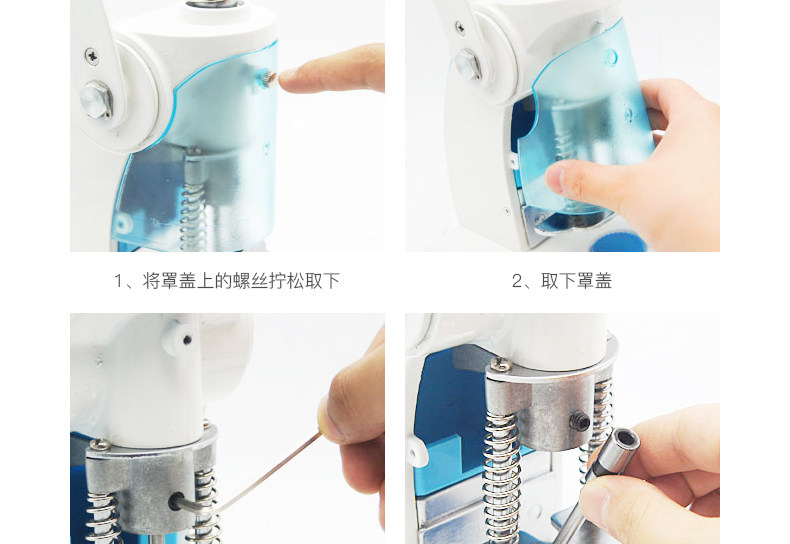 1、将罩盖上的螺丝拧松取下

2、取下罩盖