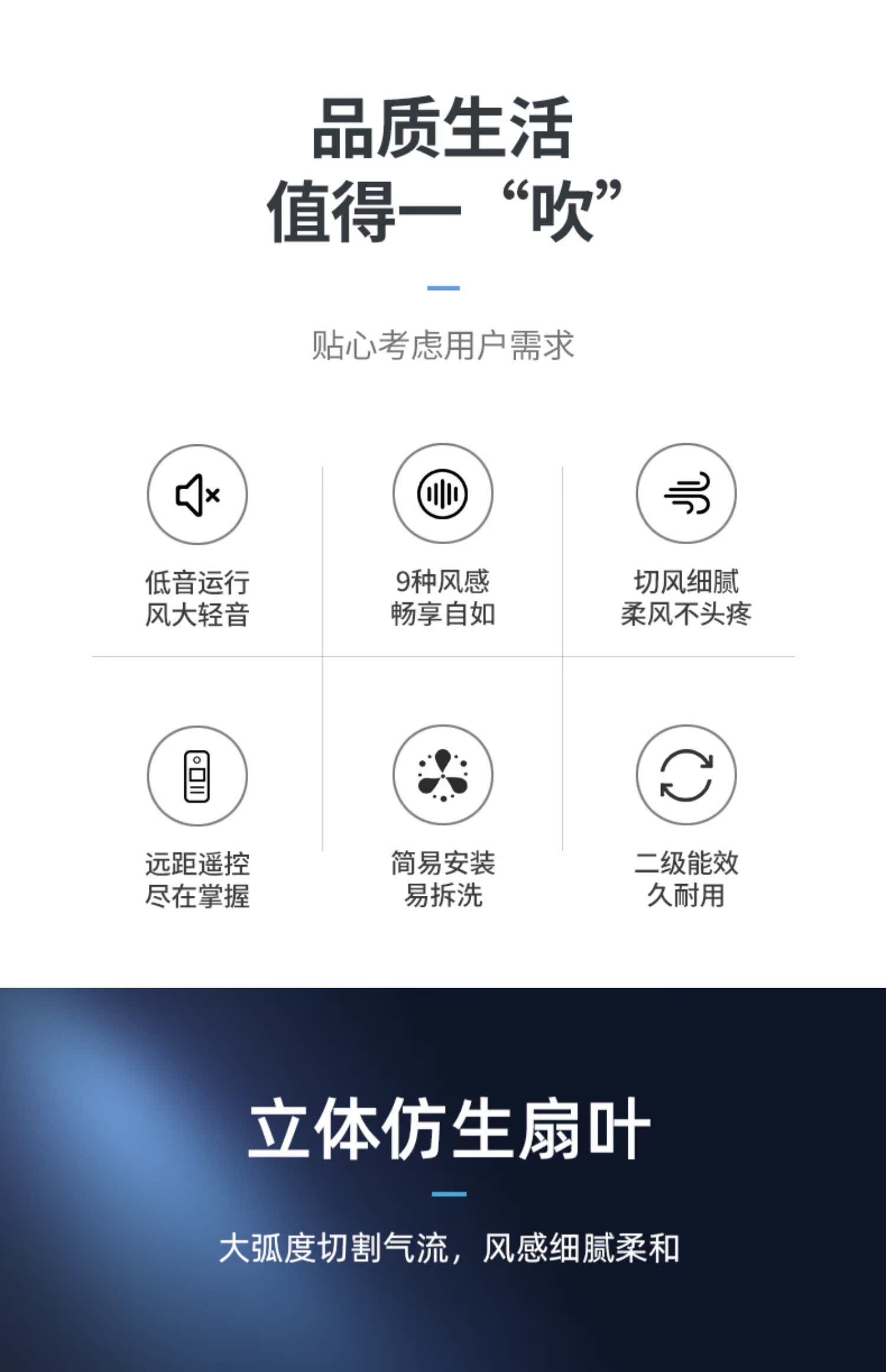 品质生活
值得一“吹”

贴心考虑用户需求

低音运行
风大轻音

9种风感
畅享自如

切风细腻
柔风不头疼

远距遥控
尽在掌握

简易安装
易拆洗

二级能效
久耐用

立体仿生扇叶

大弧度切割气流，风感细腻柔和