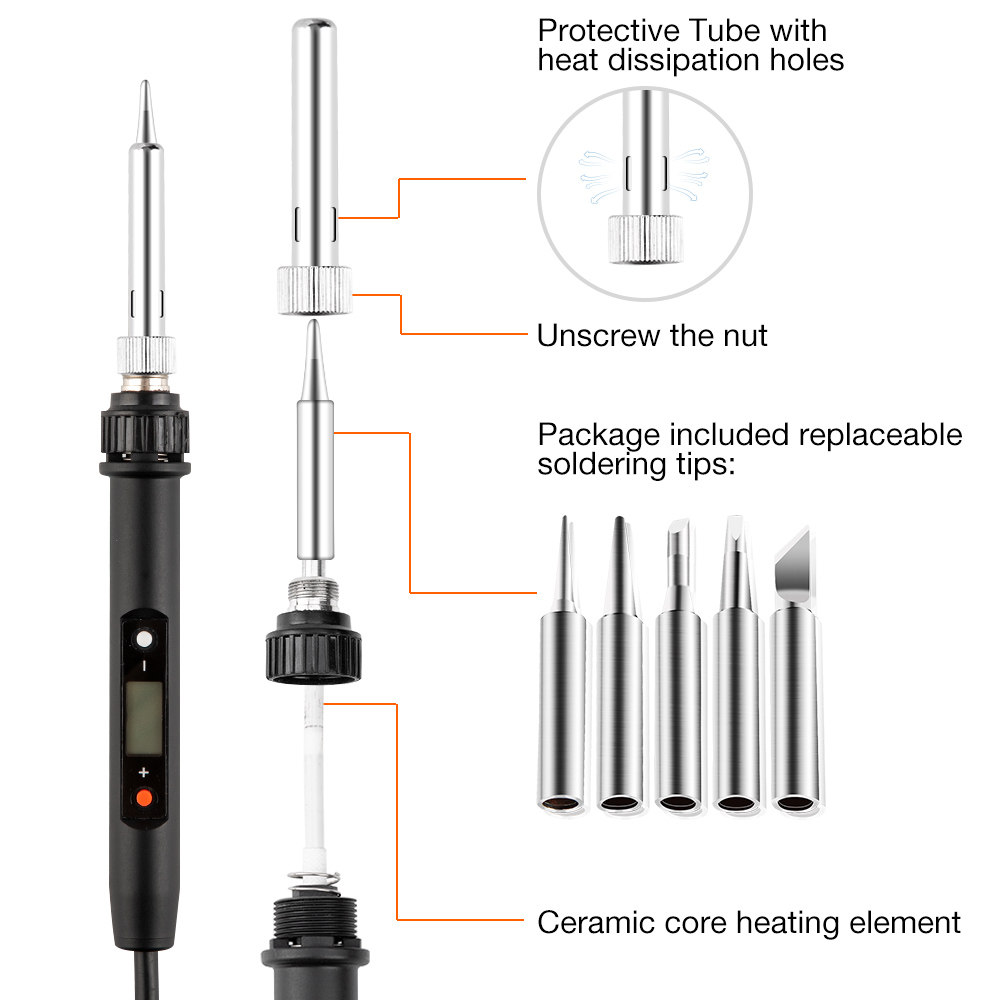 Protective Tube with heat dissipation holes

Unscrew the nut

Package included replaceable soldering tips:

Ceramic core heating element

-

+