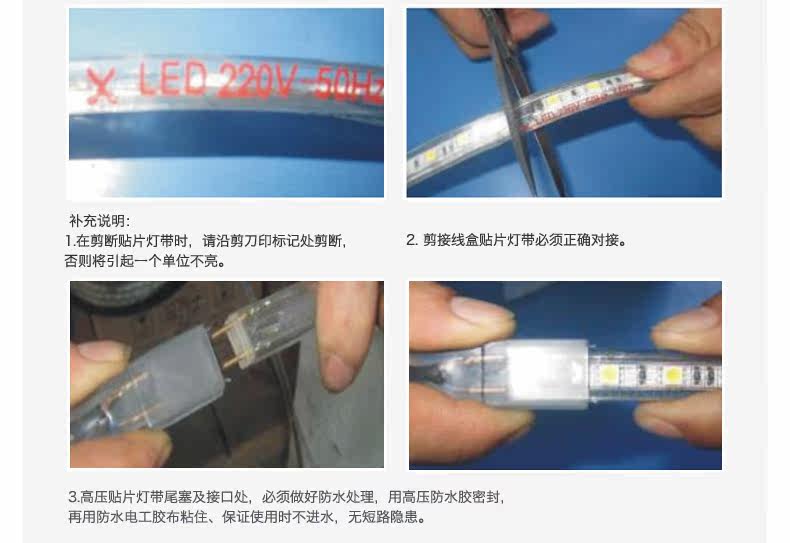 LED 220V-50Hz

补充说明:
1.在剪断贴片灯带时，请沿剪刀印标记处剪断，否则将引起一个单位不亮。

2. 剪接线盒贴片灯带必须正确对接。

3.高压贴片灯带尾塞及接口处，必须做好防水处理，用高压防水胶密封，再用防水电工胶布粘住、保证使用时不进水，无短路隐患。