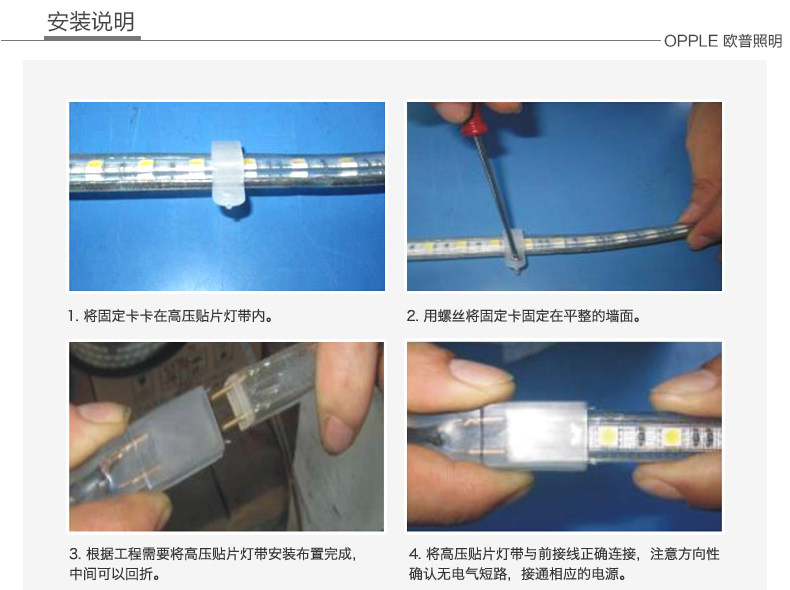 安装说明

OPPLE 欧普照明

1. 将固定卡卡在高压贴片灯带内。

2. 用螺丝将固定卡固定在平整的墙面。

3. 根据工程需要将高压贴片灯带安装布置完成，中间可以回折。

4. 将高压贴片灯带与前接线正确连接，注意方向性确认无电气短路，接通相应的电源。