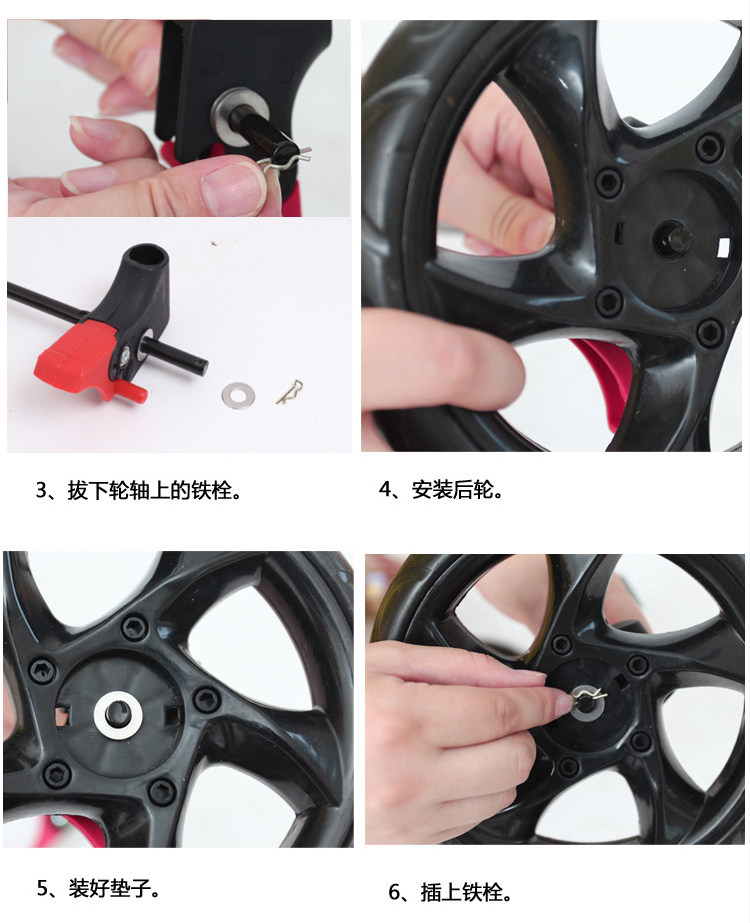 3、拔下轮轴上的铁栓。

4、安装后轮。

5、装好垫子。

6、插上铁栓。