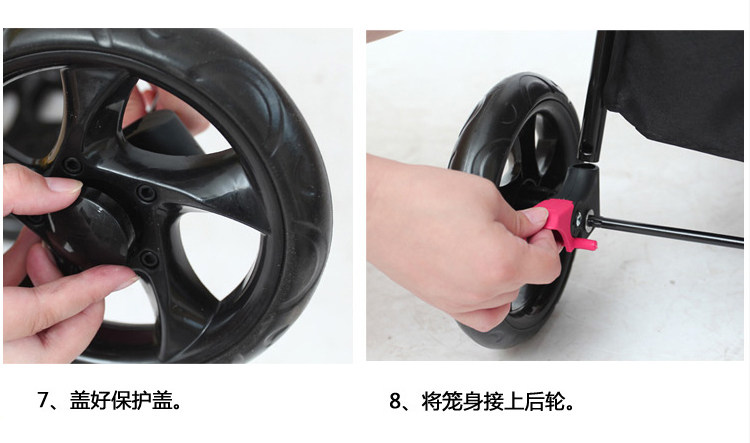 7、盖好保护盖。

8、将笼身接上后轮。