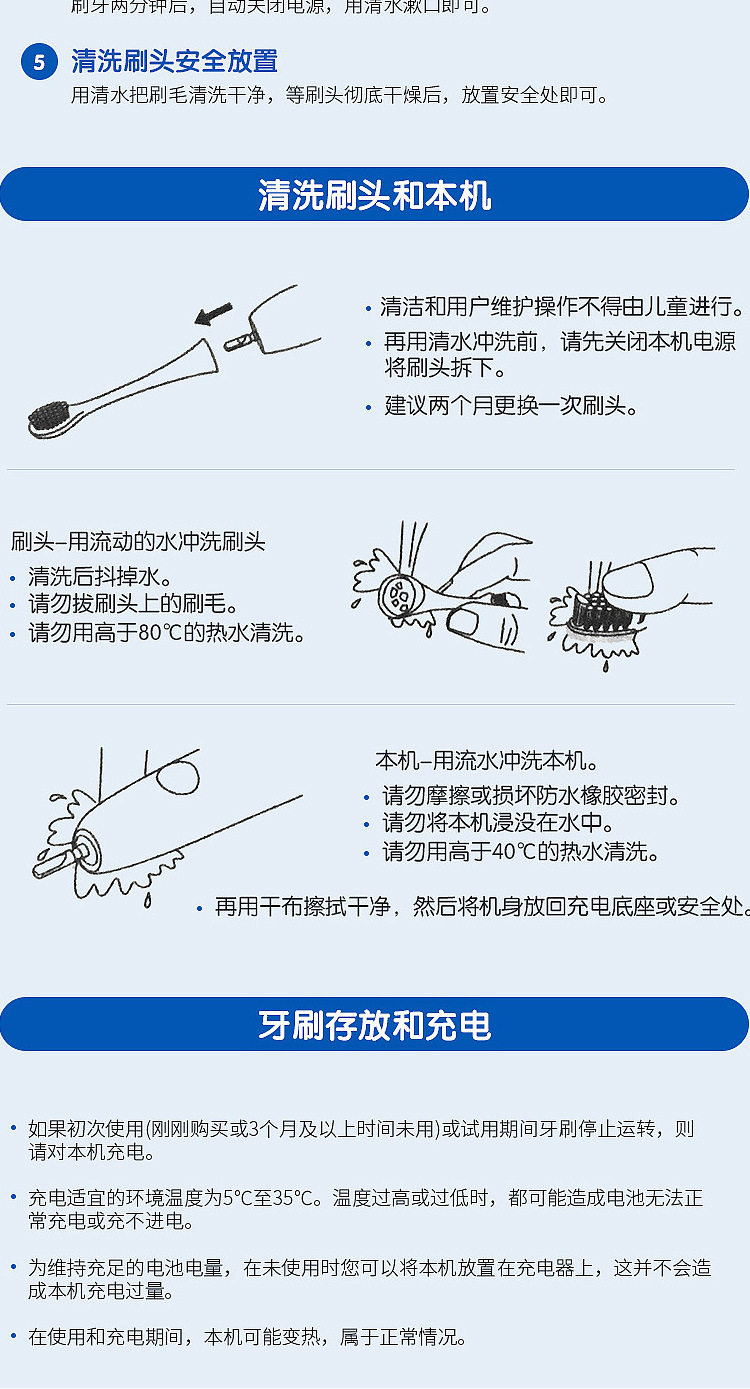 刷牙两分钟后，自动关闭电源，用清水漱口即可。

5 清洗刷头安全放置
用清水把刷毛清洗干净，等刷头彻底干燥后，放置安全处即可。

清洗刷头和本机

• 清洁和用户维护操作不得由儿童进行。
• 再用清水冲洗前，请先关闭本机电源将刷头拆下。
• 建议两个月更换一次刷头。

刷头–用流动的水冲洗刷头
• 清洗后抖掉水。
• 请勿拔刷头上的刷毛。
• 请勿用高于80℃的热水清洗。

本机–用流水冲洗本机。
• 请勿摩擦或损坏防水橡胶密封。
• 请勿将本机浸没在水中。
• 请勿用高于40℃的热水清洗。

• 再用干布擦拭干净，然后将机身放回充电底座或安全处。

牙刷存放和充电

• 如果初次使用(刚刚购买或3个月及以上时间未用)或试用期间牙刷停止运转，则请对本机充电。

• 充电适宜的环境温度为5℃至35℃。温度过高或过低时，都可能造成电池无法正常充电或充不进电。

• 为维持充足的电池电量，在未使用时您可以将本机放置在充电器上，这并不会造成本机充电过量。

• 在使用和充电期间，本机可能变热，属于正常情况。