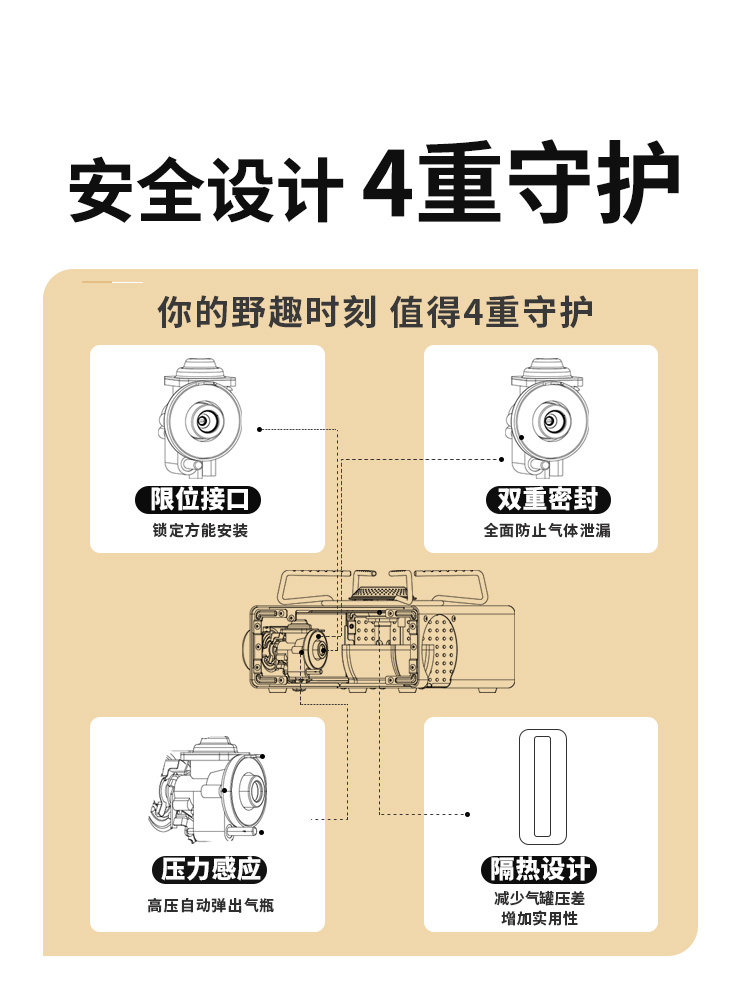 安全设计 4重守护

你的野趣时刻 值得4重守护

限位接口
锁定方能安装

双重密封
全面防止气体泄漏

压力感应
高压自动弹出气瓶

隔热设计
减少气罐压差
增加实用性