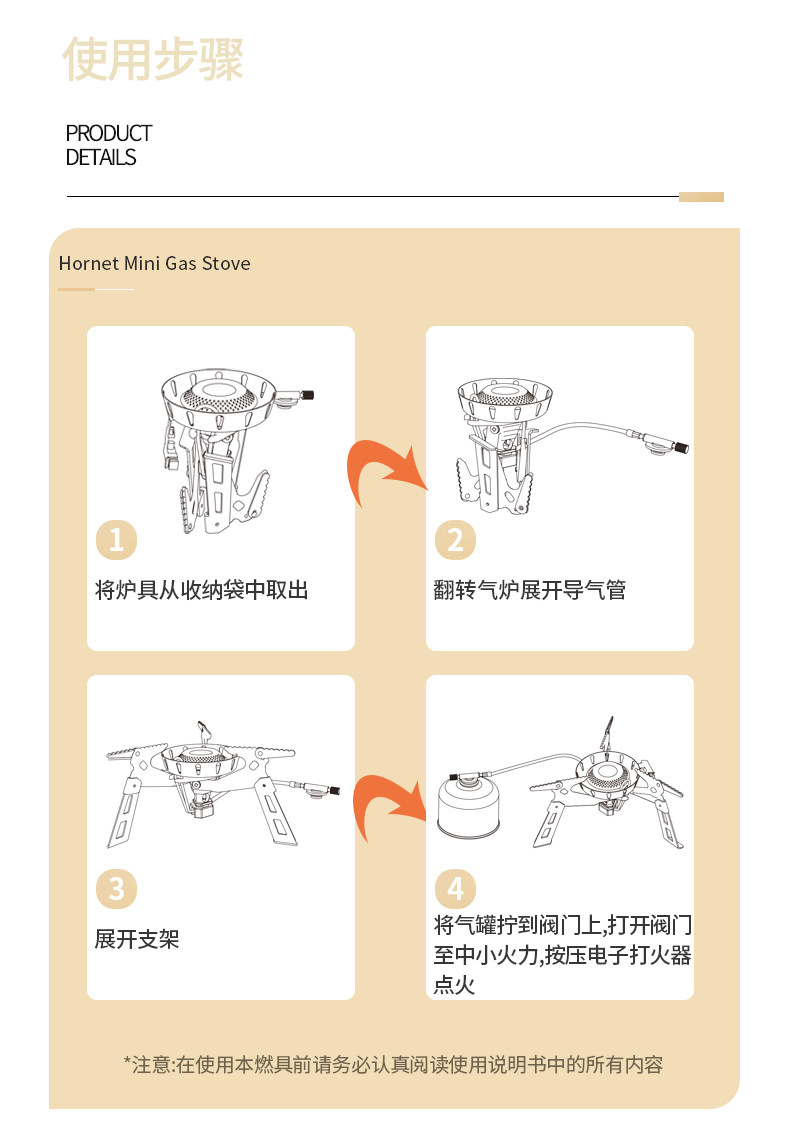 使用步骤

PRODUCT DETAILS

Hornet Mini Gas Stove

1

将炉具从收纳袋中取出

2

翻转气炉展开导气管

3

展开支架

4

将气罐拧到阀门上,打开阀门至中小火力,按压电子打火器点火

*注意:在使用本燃具前请务必认真阅读使用说明书中的所有内容