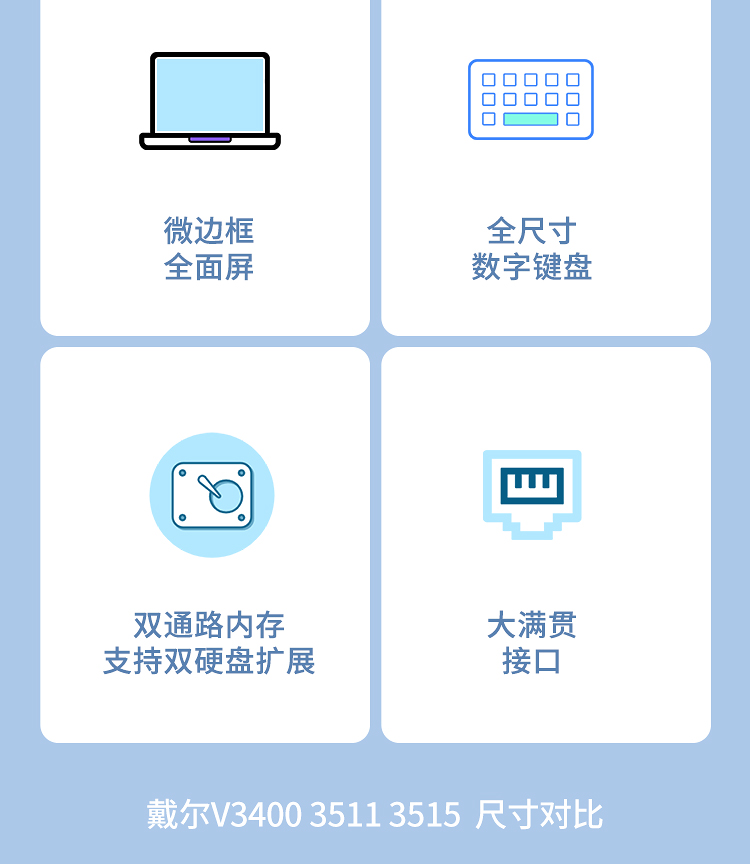 微边框
全面屏

全尺寸
数字键盘

双通路内存
支持双硬盘扩展

大满贯
接口

戴尔V3400 3511 3515 尺寸对比