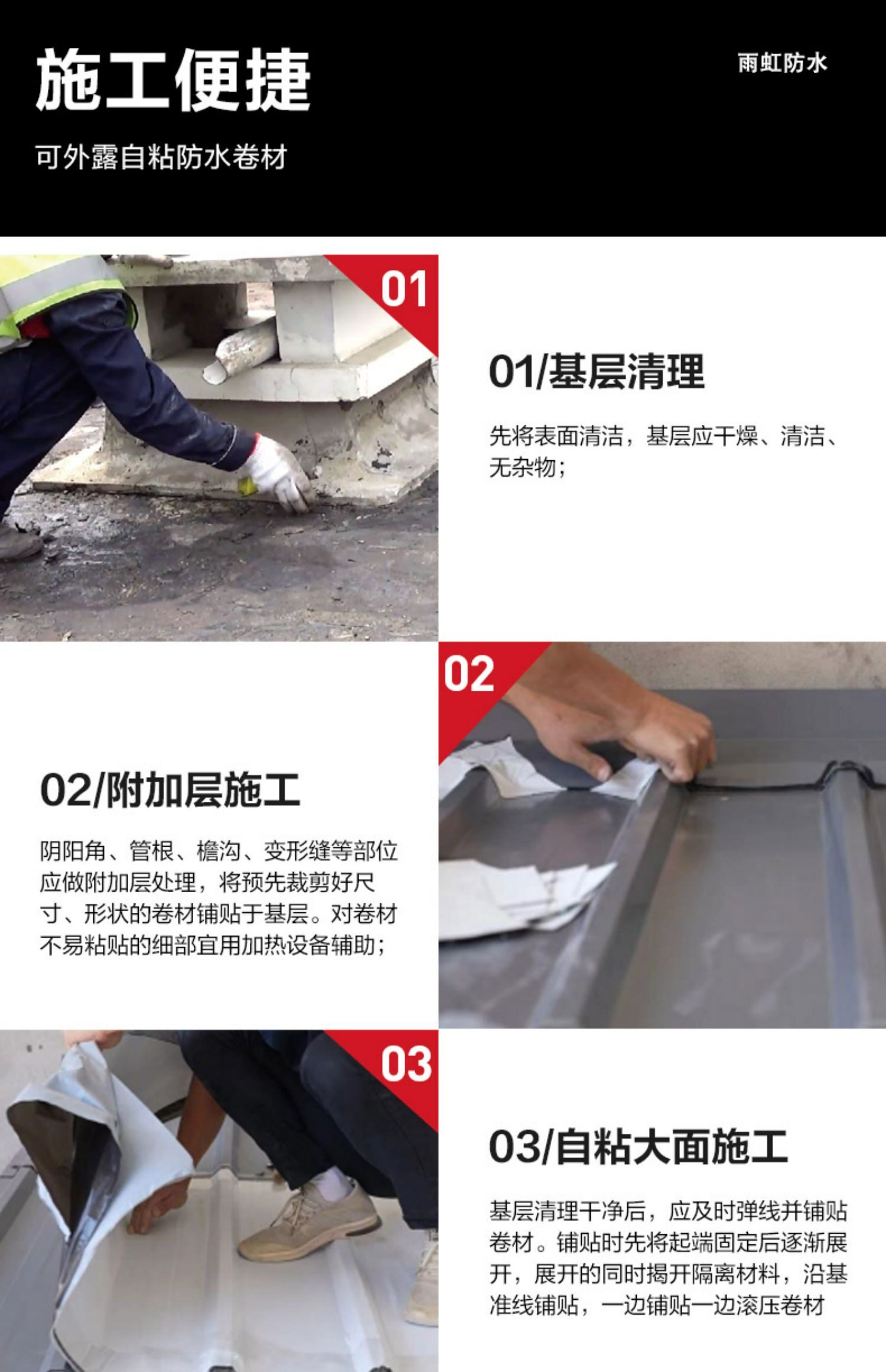 施工便捷

雨虹防水

可外露自粘防水卷材

01

01/基层清理

先将表面清洁，基层应干燥、清洁、无杂物；

02

02/附加层施工

阴阳角、管根、檐沟、变形缝等部位应做附加层处理，将预先裁剪好尺寸、形状的卷材铺贴于基层。对卷材不易粘贴的细部宜用加热设备辅助；

03

03/自粘大面施工

基层清理干净后，应及时弹线并铺贴卷材。铺贴时先将起端固定后逐渐展开，展开的同时揭开隔离材料，沿基准线铺贴，一边铺贴一边滚压卷材