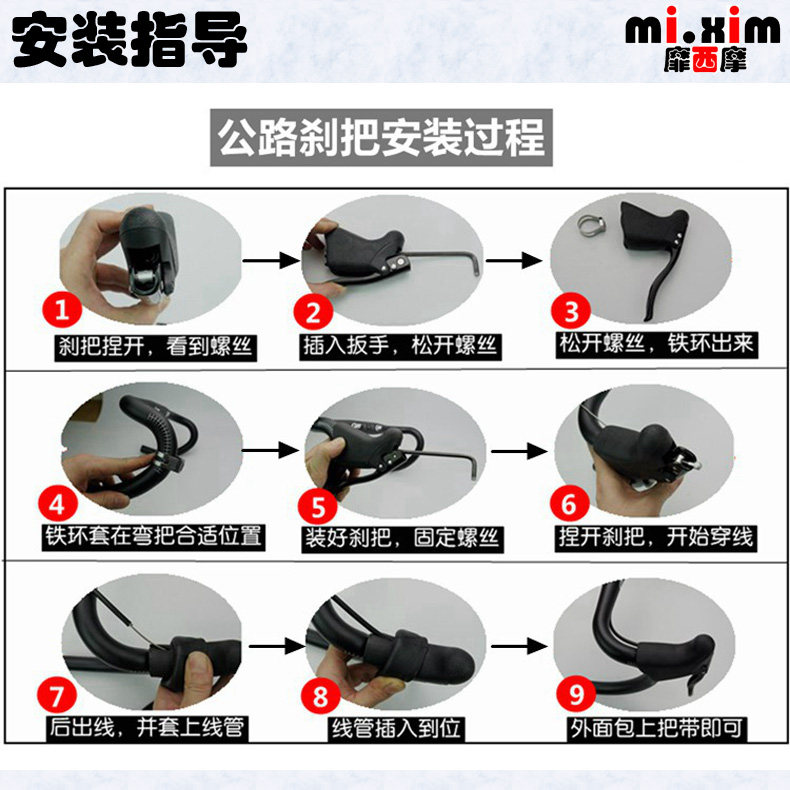 安装指导

mi.xim
靡西摩

公路刹把安装过程

1
刹把捏开，看到螺丝

2
插入扳手，松开螺丝

3
松开螺丝，铁环出来

4
铁环套在弯把合适位置

5
装好刹把，固定螺丝

6
捏开刹把，开始穿线

7
后出线，并套上线管

8
线管插入到位

9
外面包上把带即可