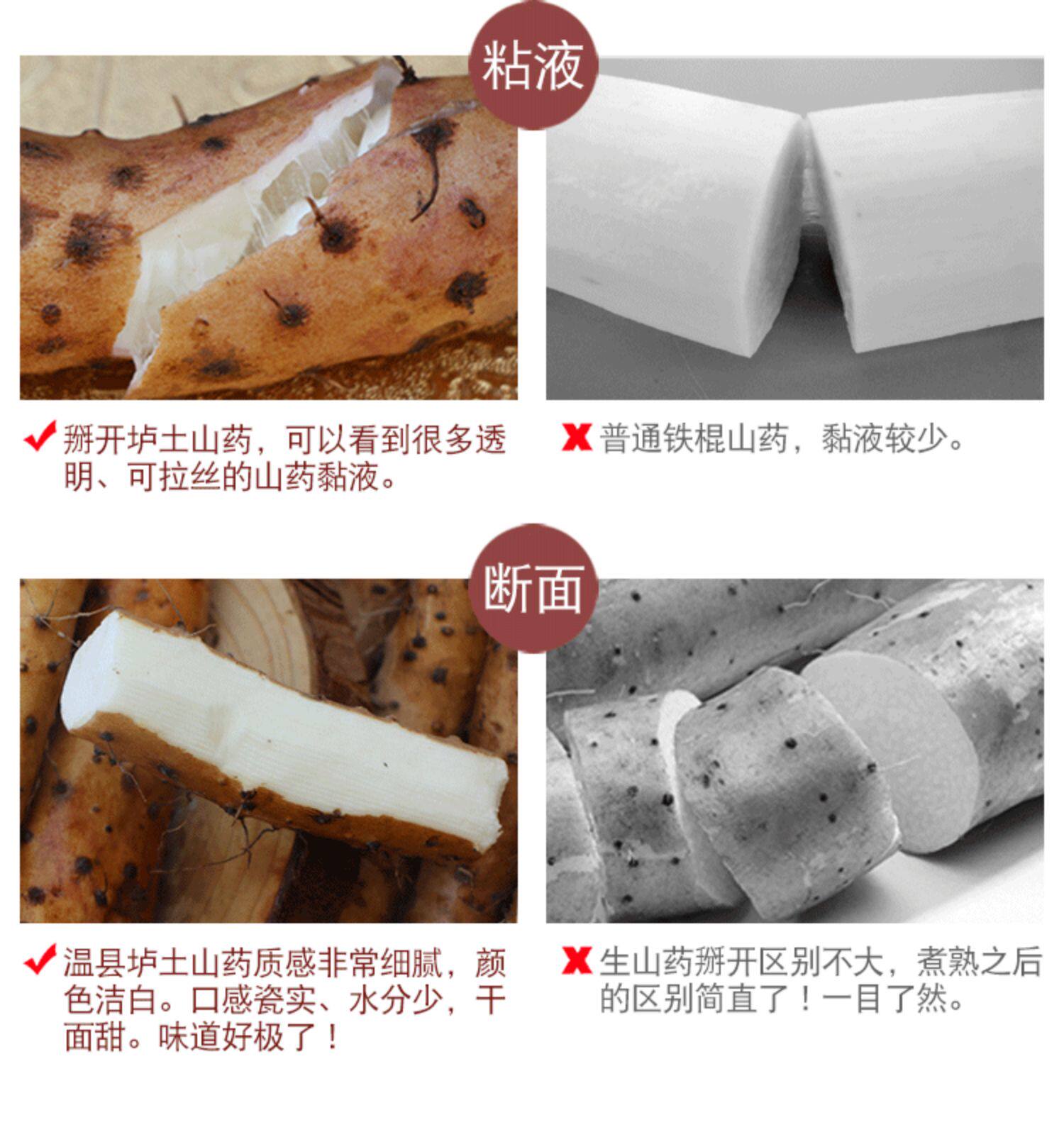 粘液

✔ 掰开垆土山药，可以看到很多透明、可拉丝的山药黏液。

✘ 普通铁棍山药，黏液较少。

断面

✔ 温县垆土山药质感非常细腻，颜色洁白。口感瓷实、水分少，干面甜。味道好极了！

✘ 生山药掰开区别不大，煮熟之后的区别简直了！一目了然。