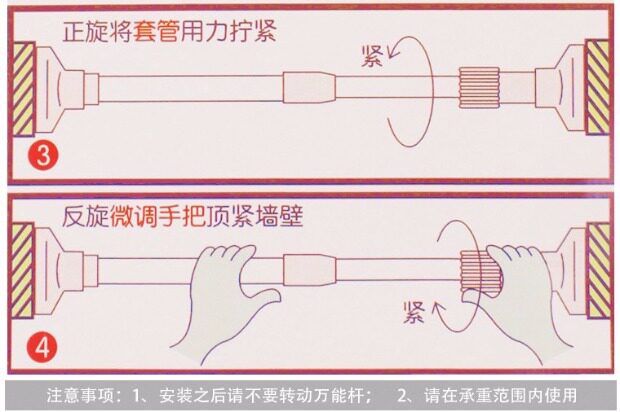 正旋将套管用力拧紧

紧

3

反旋微调手把顶紧墙壁

紧

4

注意事项：1、安装之后请不要转动万能杆；　2、请在承重范围内使用