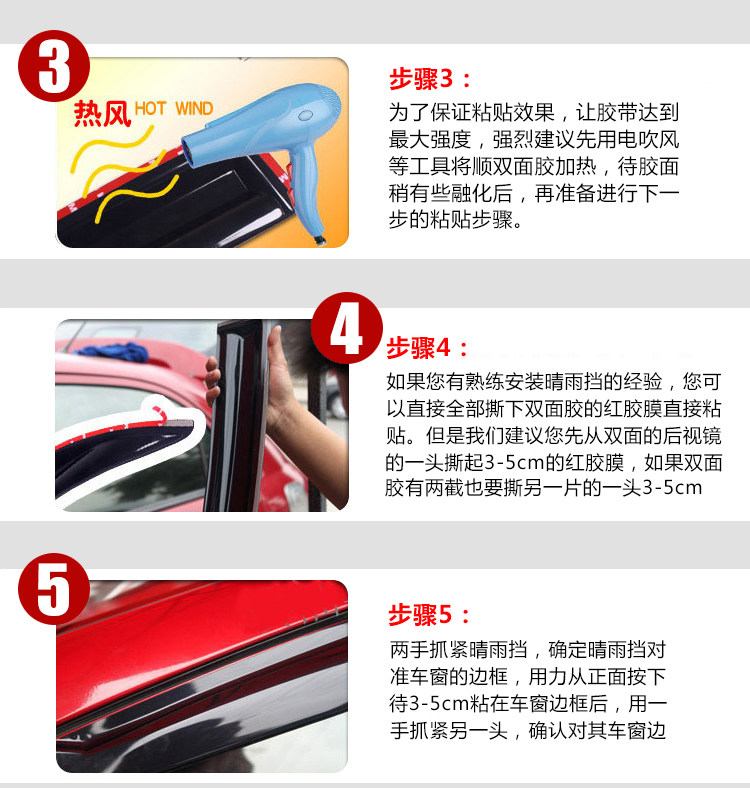 3

热风 HOT WIND

步骤3：

为了保证粘贴效果，让胶带达到最大强度，强烈建议先用电吹风等工具将顺双面胶加热，待胶面稍有些融化后，再准备进行下一步的粘贴步骤。

4

步骤4：

如果您有熟练安装晴雨挡的经验，您可以直接全部撕下双面胶的红胶膜直接粘贴。但是我们建议您先从双面的后视镜的一头撕起3-5cm的红胶膜，如果双面胶有两截也要撕另一片的一头3-5cm

5

步骤5：

两手抓紧晴雨挡，确定晴雨挡对准车窗的边框，用力从正面按下待3-5cm粘在车窗边框后，用一手抓紧另一头，确认对其车窗边